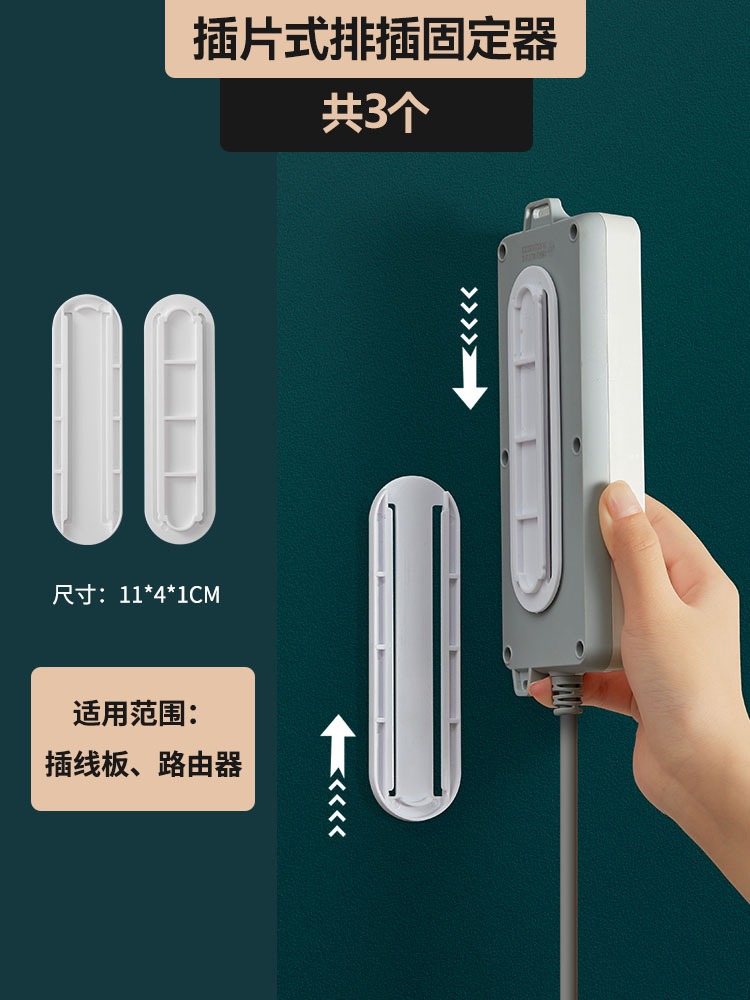 插片式排插固定器

共3个

尺寸：11*4*1CM

适用范围：
插线板、路由器