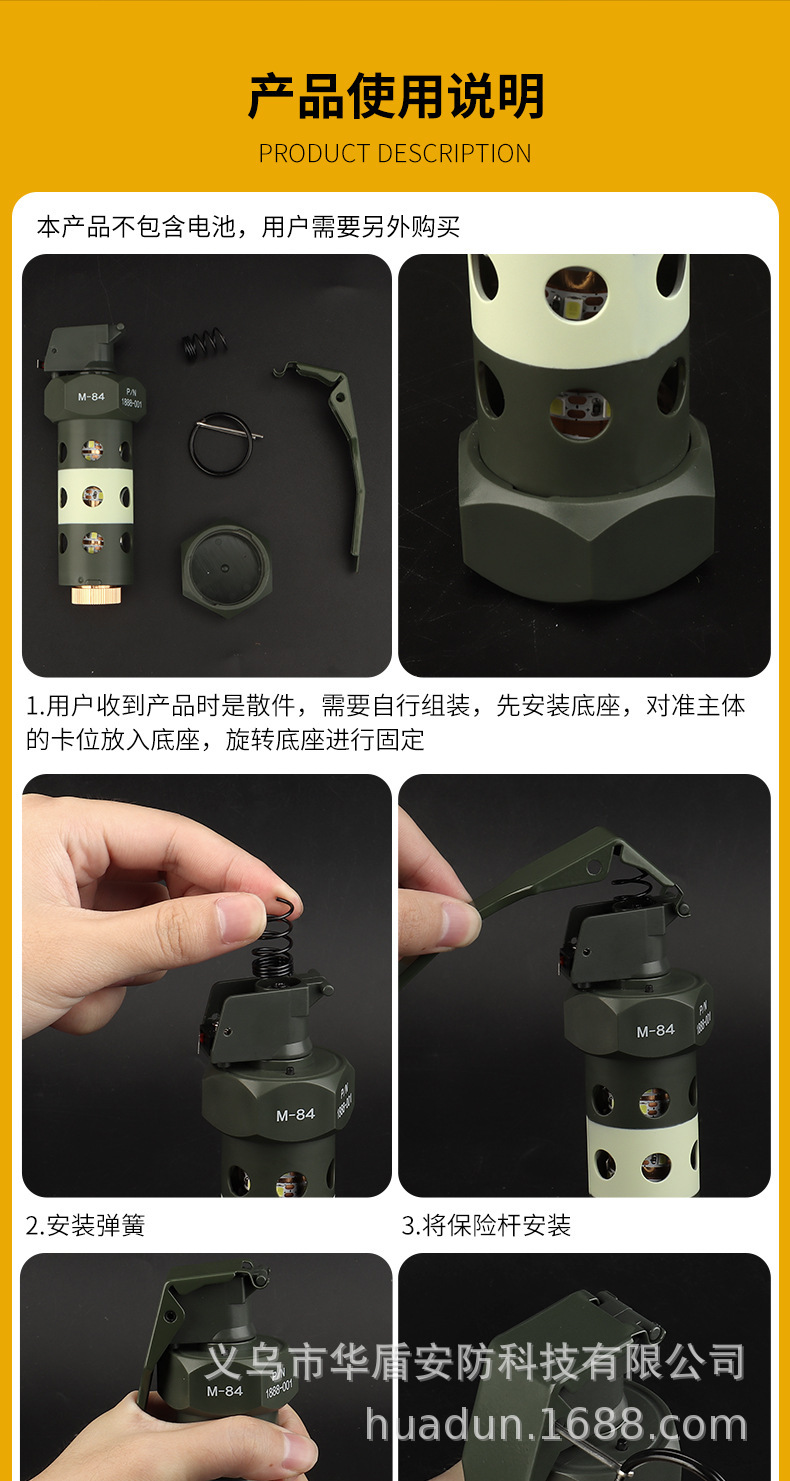 产品使用说明
PRODUCT DESCRIPTION

本产品不包含电池，用户需要另外购买

M-84
P/N
1888-001

1.用户收到产品时是散件，需要自行组装，先安装底座，对准主体的卡位放入底座，旋转底座进行固定

M-84
P/N
1888-001

M-84
P/N
1888-001

2.安装弹簧

3.将保险杆安装

M-84
P/N
1888-001

义乌市华盾安防科技有限公司
huadun.1688.com