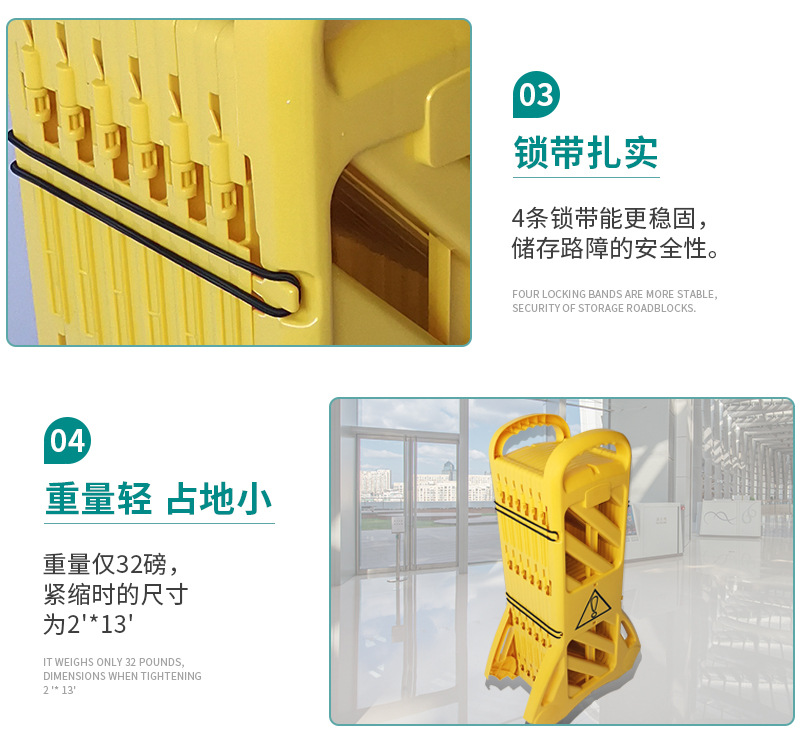 03

锁带扎实

4条锁带能更稳固，储存路障的安全性。

FOUR LOCKING BANDS ARE MORE STABLE, SECURITY OF STORAGE ROADBLOCKS.

04

重量轻 占地小

重量仅32磅，紧缩时的尺寸为2'*13'

IT WEIGHS ONLY 32 POUNDS, DIMENSIONS WHEN TIGHTENING 2 '* 13'