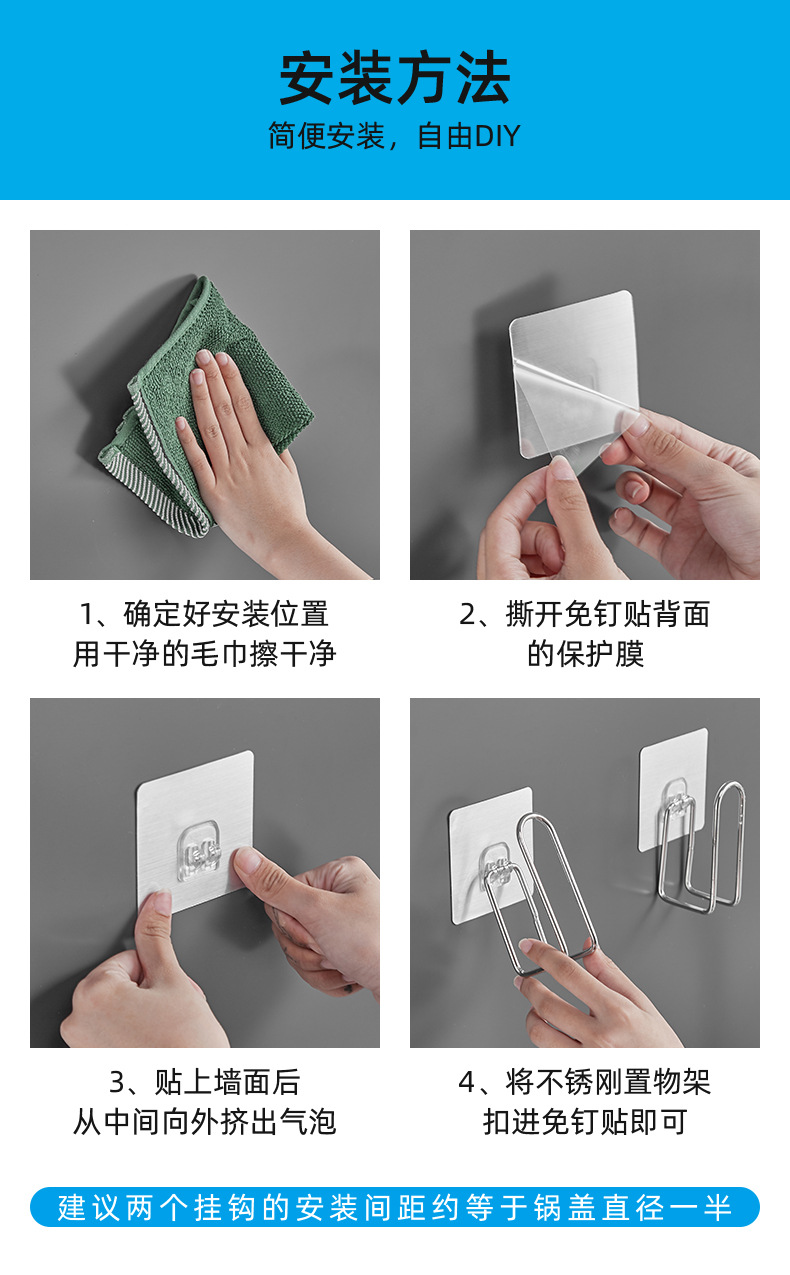 安装方法
简便安装，自由DIY

1、确定好安装位置
用干净的毛巾擦干净

2、撕开免钉贴背面
的保护膜

3、贴上墙面后
从中间向外挤出气泡

4、将不锈刚置物架
扣进免钉贴即可

建议两个挂钩的安装间距约等于锅盖直径一半