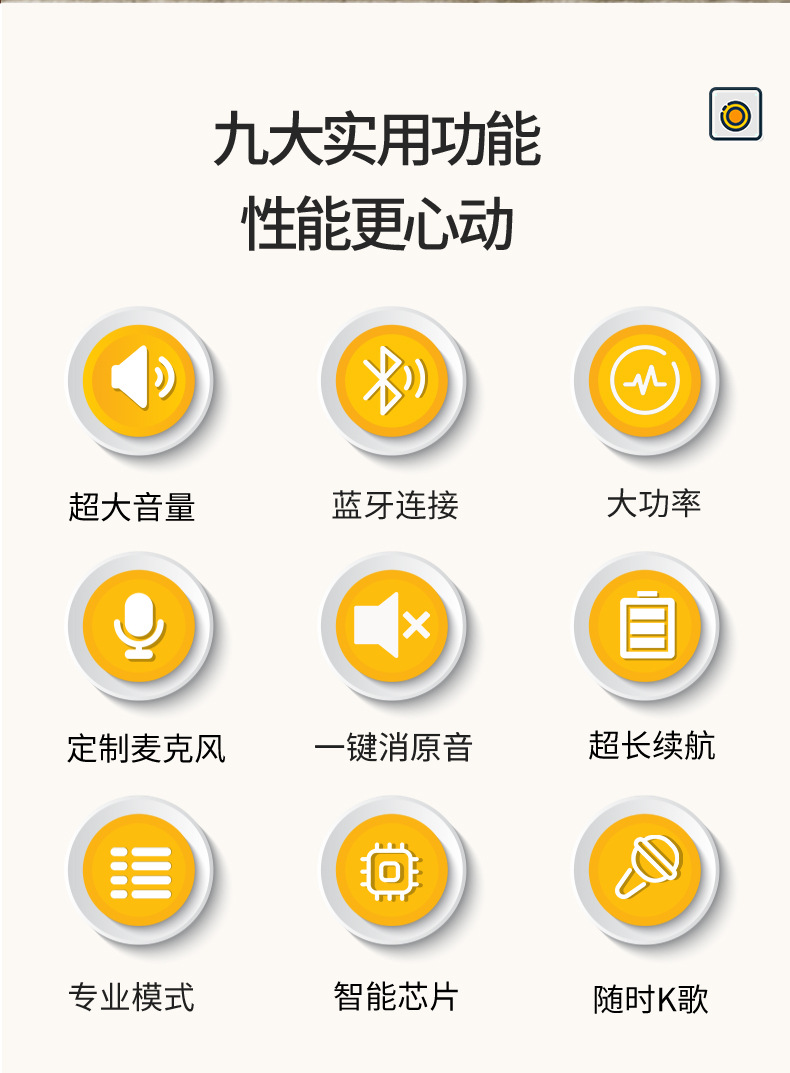 九大实用功能
性能更心动

超大音量

蓝牙连接

大功率

定制麦克风

一键消原音

超长续航

专业模式

智能芯片

随时K歌