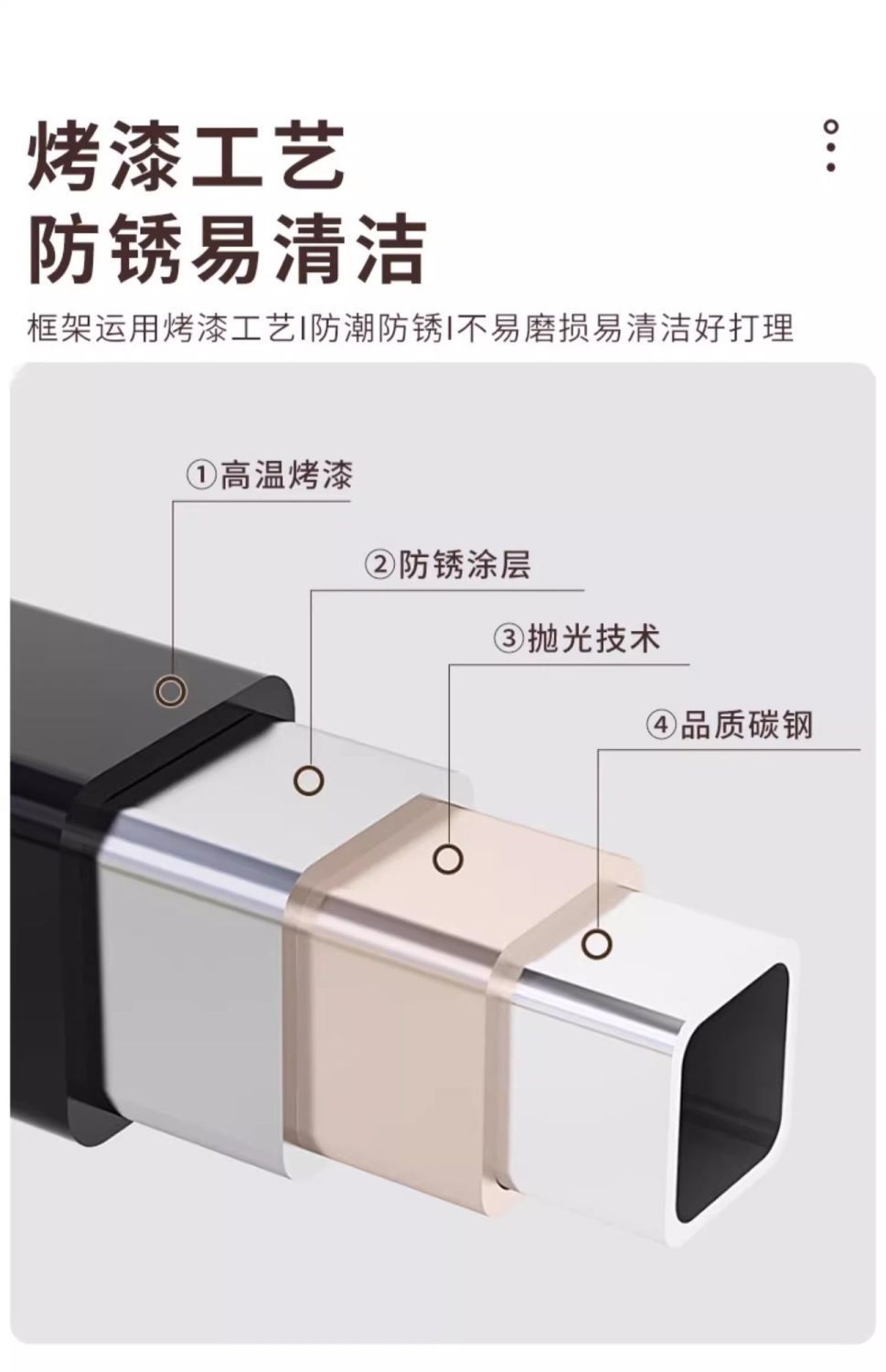 烤漆工艺
防锈易清洁

框架运用烤漆工艺|防潮防锈|不易磨损易清洁好打理

①高温烤漆

②防锈涂层

③抛光技术

④品质碳钢