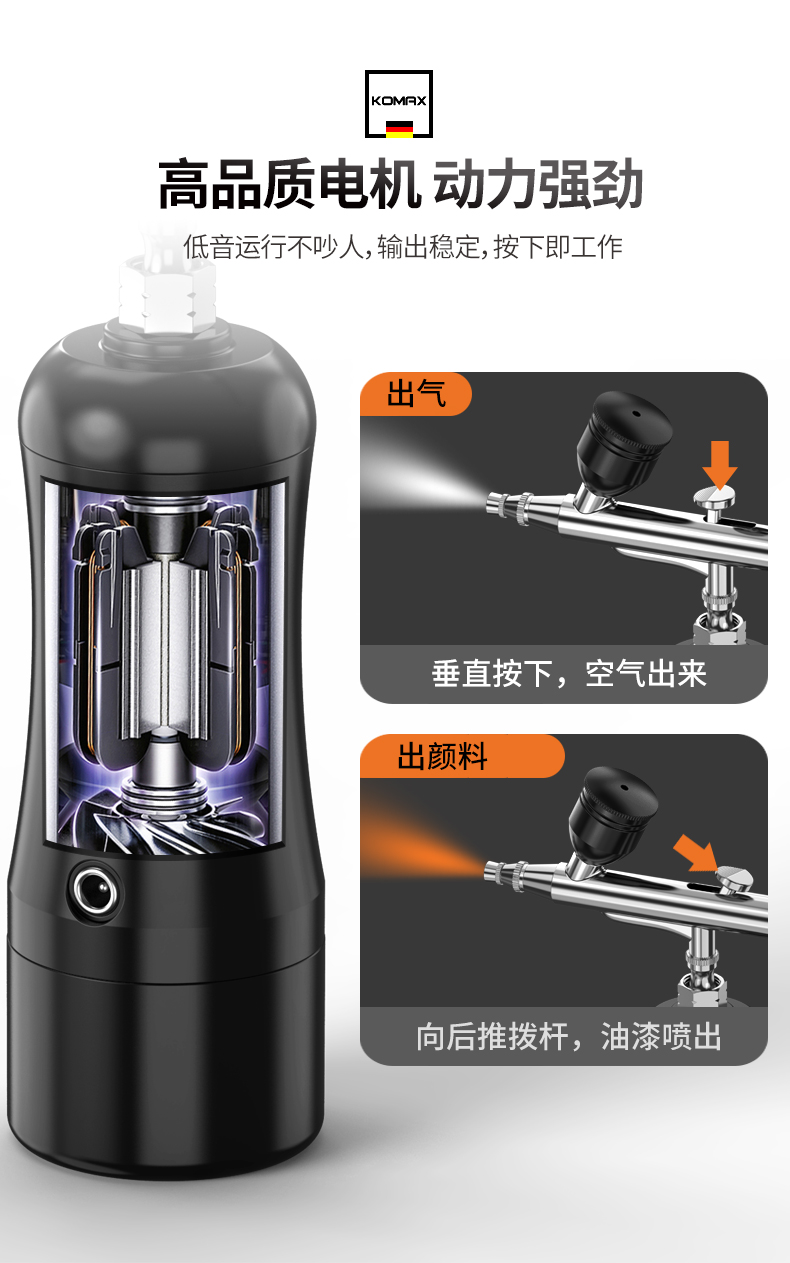 KOMAX

高品质电机 动力强劲

低音运行不吵人，输出稳定，按下即工作

出气

垂直按下，空气出来

出颜料

向后推拨杆，油漆喷出