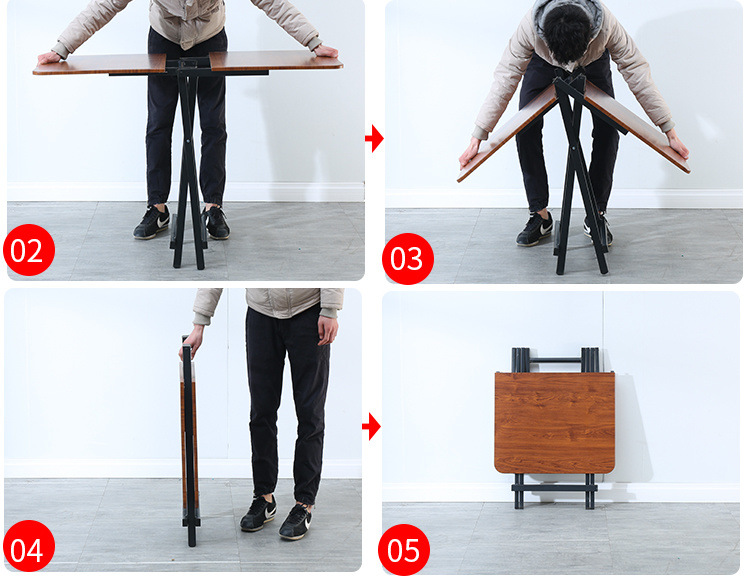 02

03

04

05