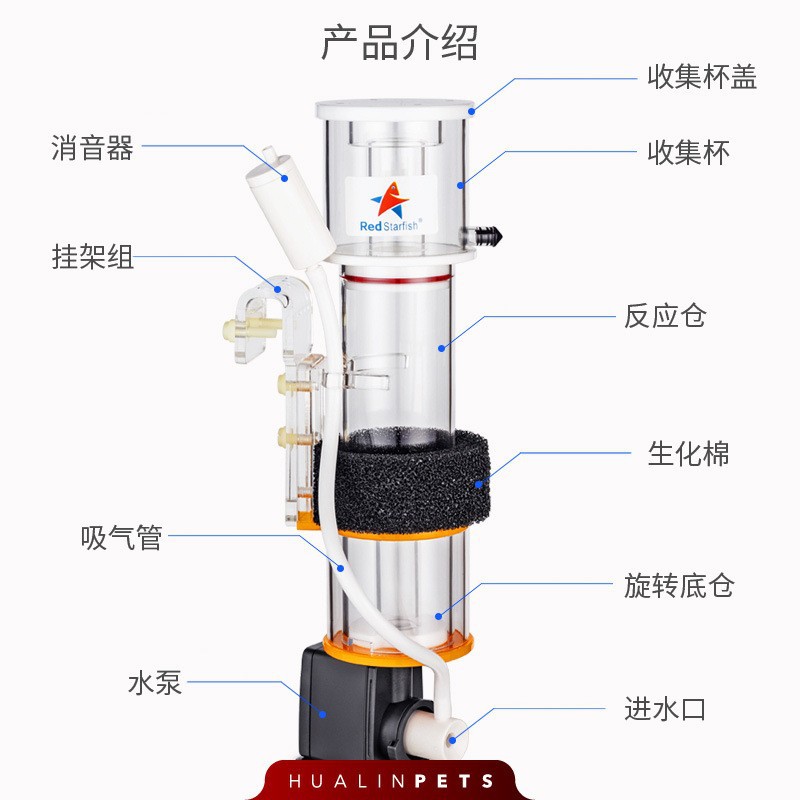 产品介绍

收集杯盖

消音器

收集杯

Red Starfish®

挂架组

反应仓

生化棉

吸气管

旋转底仓

水泵

进水口

HUALINPETS