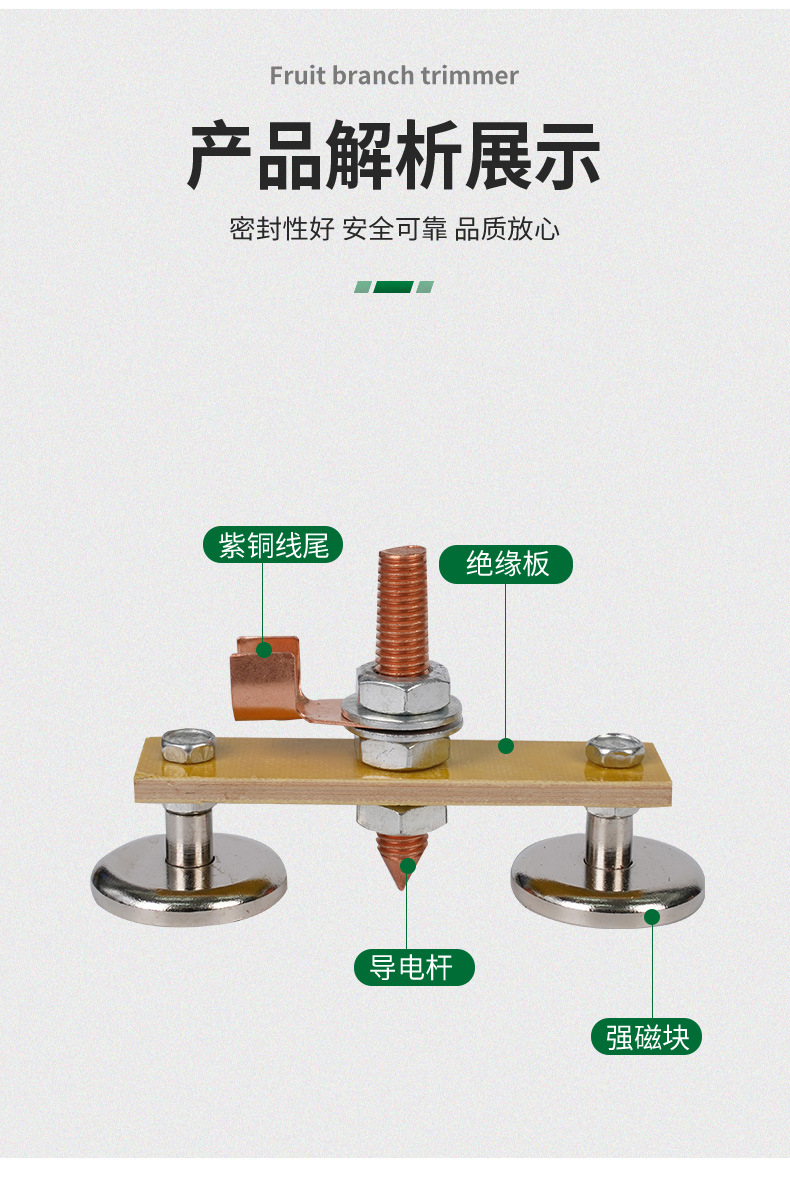 Fruit branch trimmer

产品解析展示

密封性好 安全可靠 品质放心

紫铜线尾

绝缘板

导电杆

强磁块