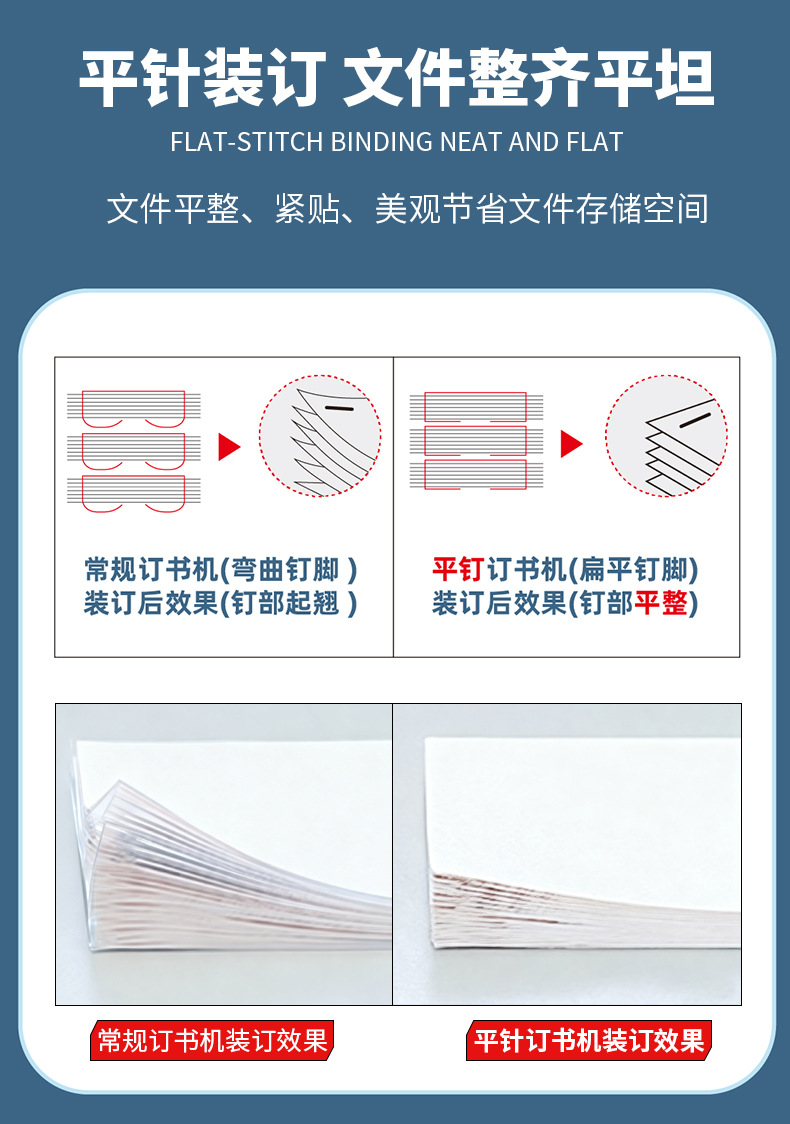 平针装订 文件整齐平坦

FLAT-STITCH BINDING NEAT AND FLAT

文件平整、紧贴、美观节省文件存储空间

常规订书机(弯曲钉脚 )
装订后效果(钉部起翘 )

平钉订书机(扁平钉脚)
装订后效果(钉部平整)

常规订书机装订效果

平针订书机装订效果