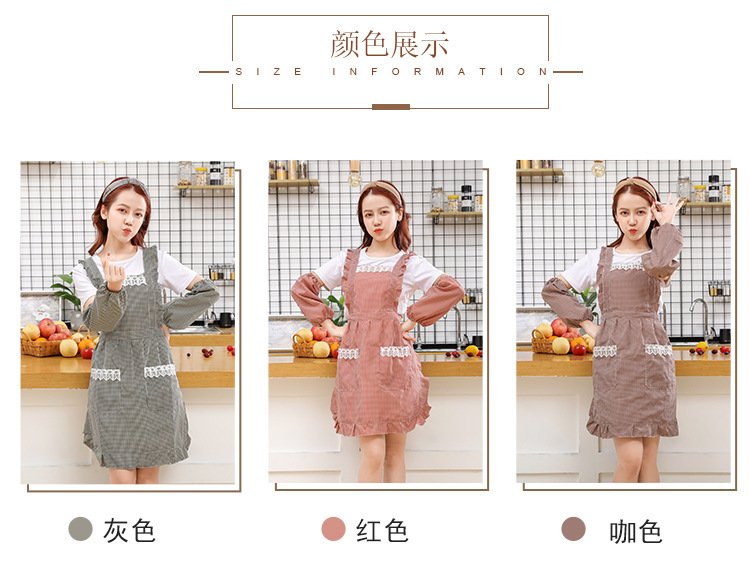 颜色展示
SIZE INFORMATION

灰色

红色

咖色