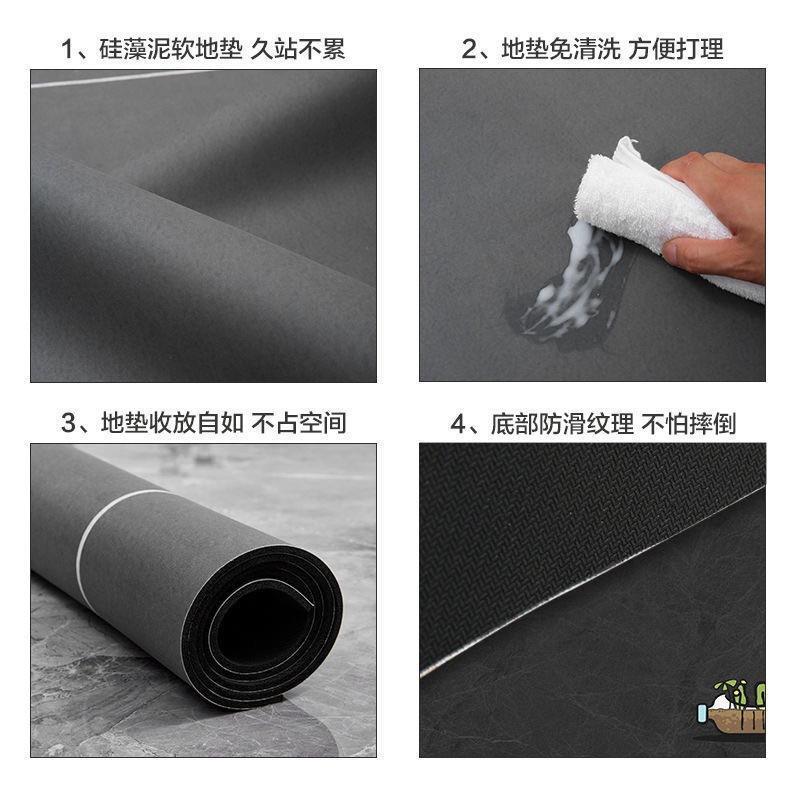 1、硅藻泥软地垫 久站不累

2、地垫免清洗 方便打理

3、地垫收放自如 不占空间

4、底部防滑纹理 不怕摔倒