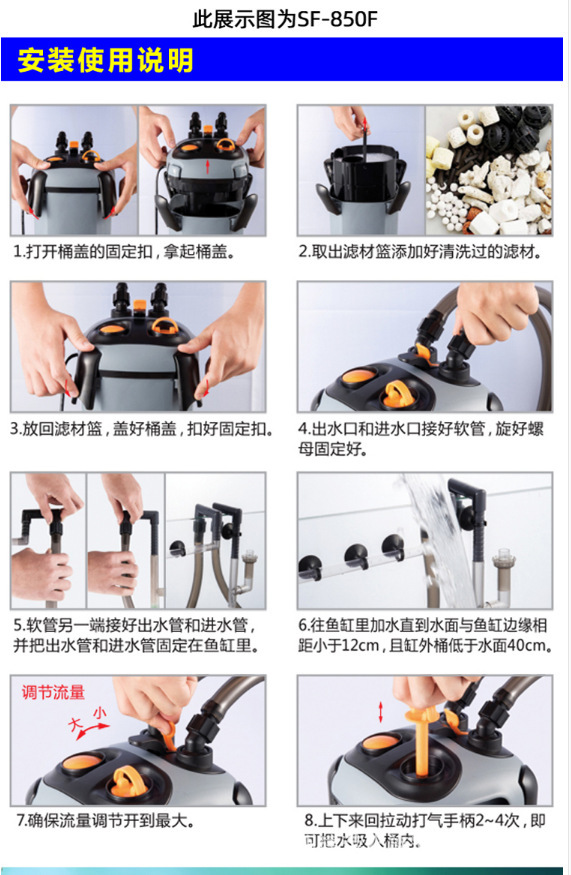 此展示图为SF-850F

安装使用说明

1.打开桶盖的固定扣，拿起桶盖。

2.取出滤材篮添加好清洗过的滤材。

3.放回滤材篮，盖好桶盖，扣好固定扣。

4.出水口和进水口接好软管，旋好螺母固定好。

5.软管另一端接好出水管和进水管，并把出水管和进水管固定在鱼缸里。

6.往鱼缸里加水直到水面与鱼缸边缘相距小于12cm，且缸外桶低于水面40cm。

调节流量
大 小

7.确保流量调节开到最大。

8.上下来回拉动打气手柄2~4次，即可把水吸入桶内。