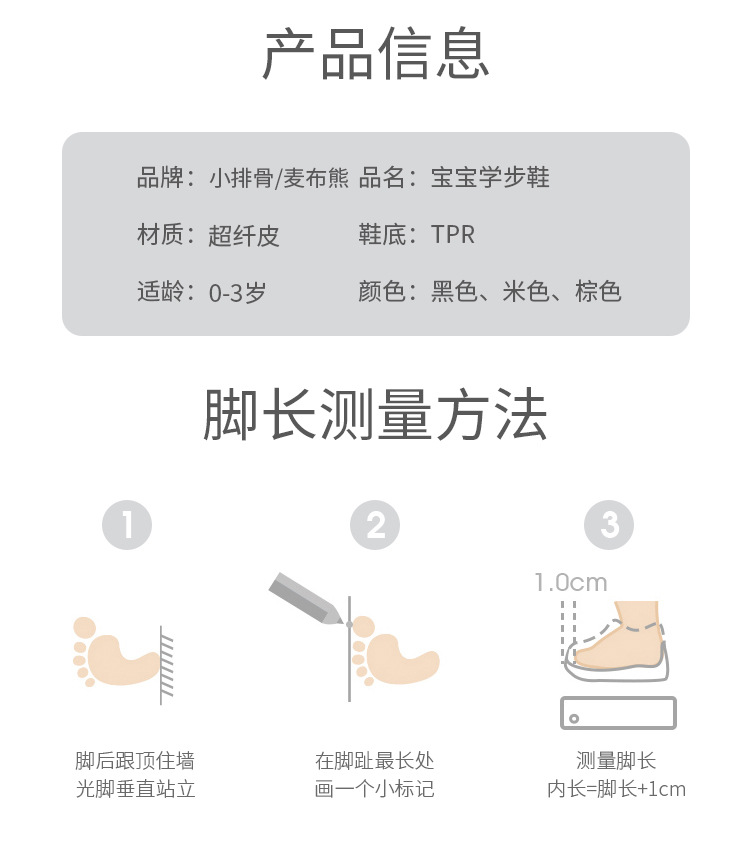 产品信息

品牌：小排骨/麦布熊 品名：宝宝学步鞋

材质：超纤皮 鞋底：TPR

适龄：0-3岁 颜色：黑色、米色、棕色

脚长测量方法

1

脚后跟顶住墙
光脚垂直站立

2

在脚趾最长处
画一个小标记

3

1.0cm

测量脚长
内长=脚长+1cm