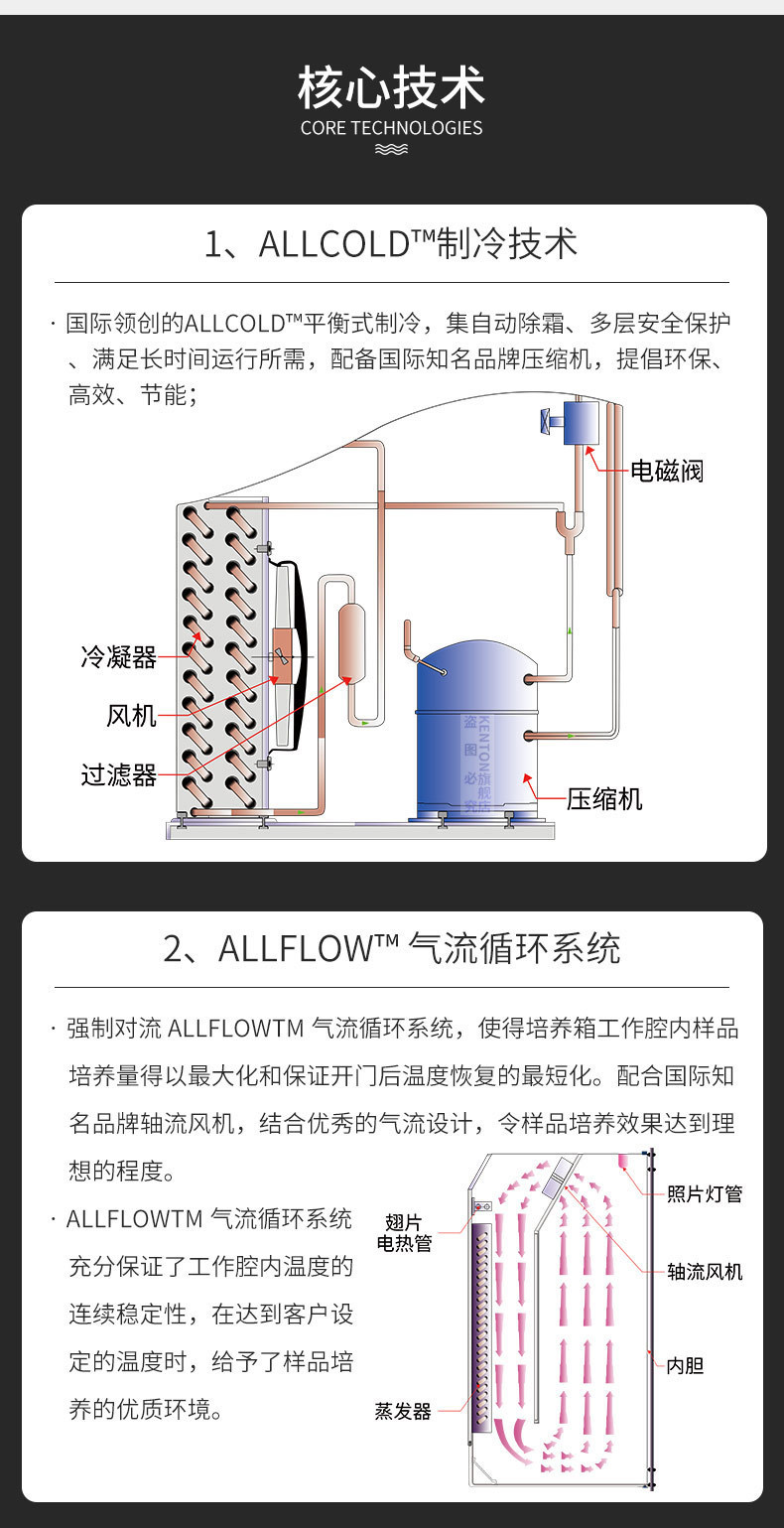 核心技术
CORE TECHNOLOGIES

1、ALLCOLD™制冷技术

· 国际领创的ALLCOLD™平衡式制冷，集自动除霜、多层安全保护、满足长时间运行所需，配备国际知名品牌压缩机，提倡环保、高效、节能；

电磁阀
冷凝器
风机
过滤器
压缩机
KENTON旗舰店 盗图必究

2、ALLFLOW™ 气流循环系统

· 强制对流 ALLFLOWTM 气流循环系统，使得培养箱工作腔内样品培养量得以最大化和保证开门后温度恢复的最短化。配合国际知名品牌轴流风机，结合优秀的气流设计，令样品培养效果达到理想的程度。

· ALLFLOWTM 气流循环系统充分保证了工作腔内温度的连续稳定性，在达到客户设定的温度时，给予了样品培养的优质环境。

翅片电热管
蒸发器
照片灯管
轴流风机
内胆