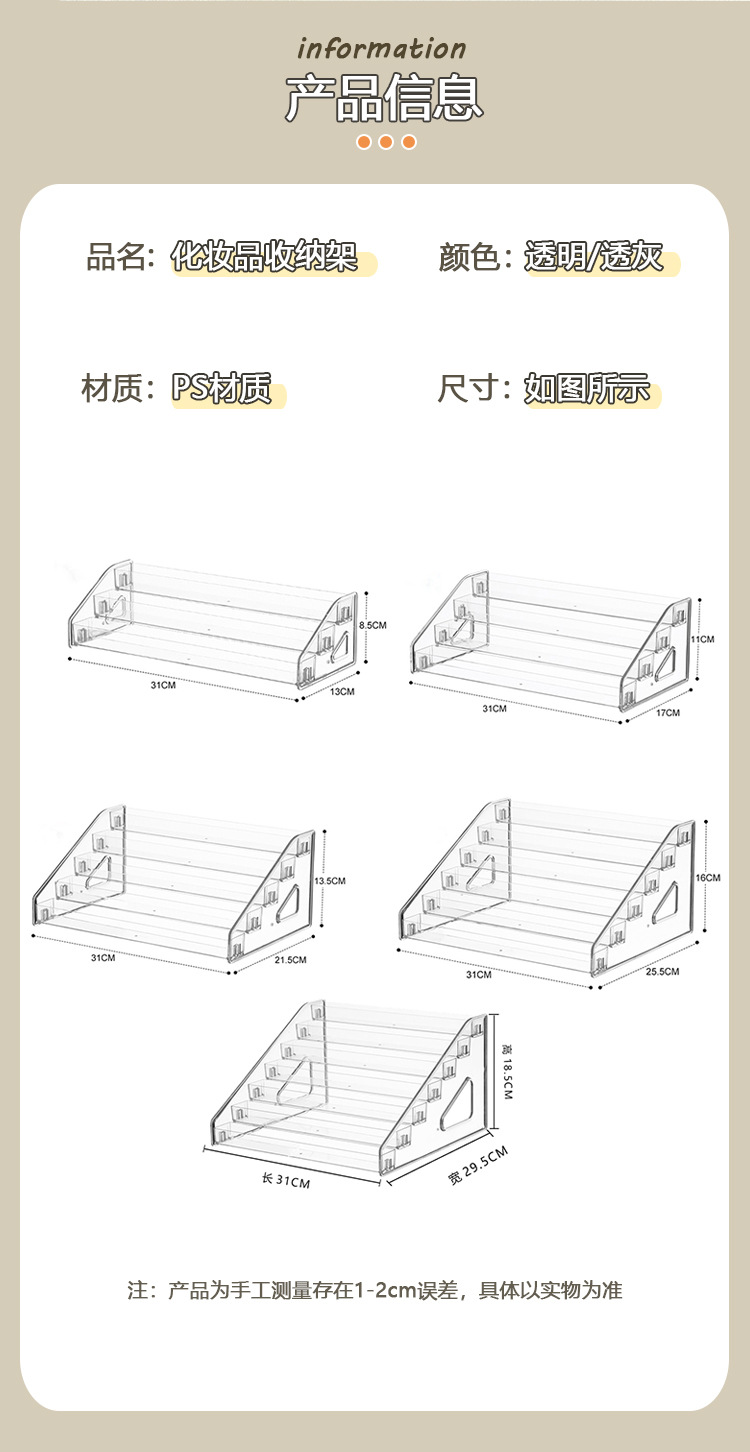 information
产品信息

品名：化妆品收纳架
颜色：透明/透灰

材质：PS材质
尺寸：如图所示

8.5CM
31CM
13CM

11CM
31CM
17CM

13.5CM
31CM
21.5CM

16CM
31CM
25.5CM

高 18.5CM
长 31CM
宽 29.5CM

注：产品为手工测量存在1-2cm误差，具体以实物为准