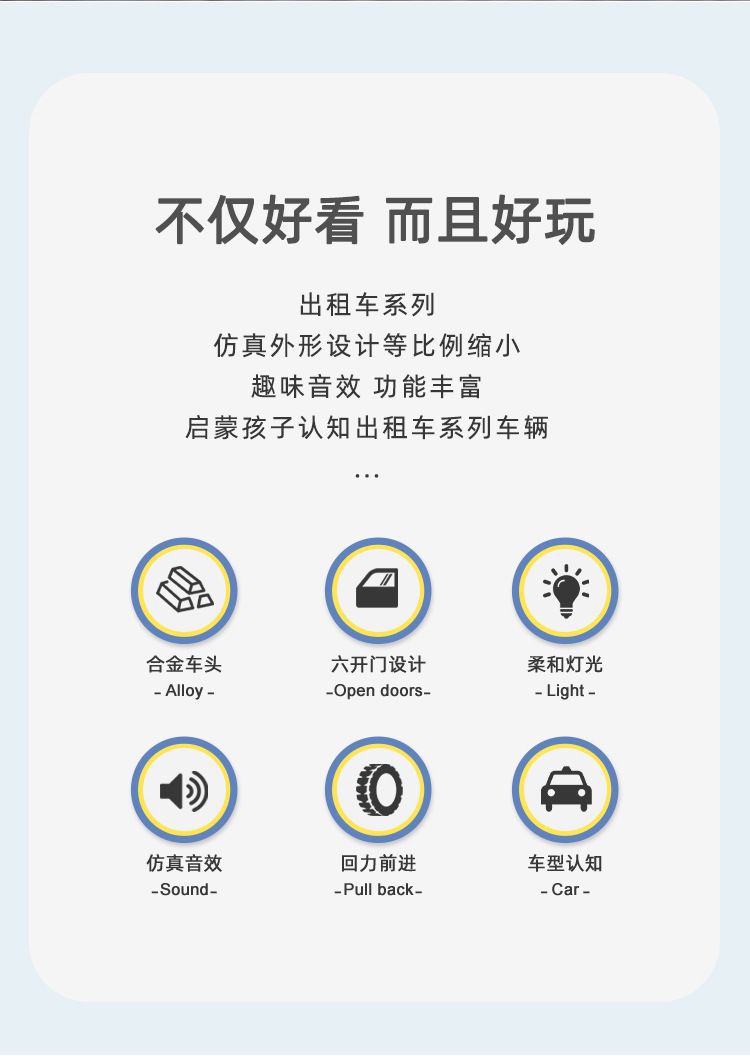 不仅好看 而且好玩

出租车系列
仿真外形设计等比例缩小
趣味音效 功能丰富
启蒙孩子认知出租车系列车辆
...

合金车头
- Alloy -

六开门设计
-Open doors-

柔和灯光
- Light -

仿真音效
-Sound-

回力前进
-Pull back-

车型认知
- Car -