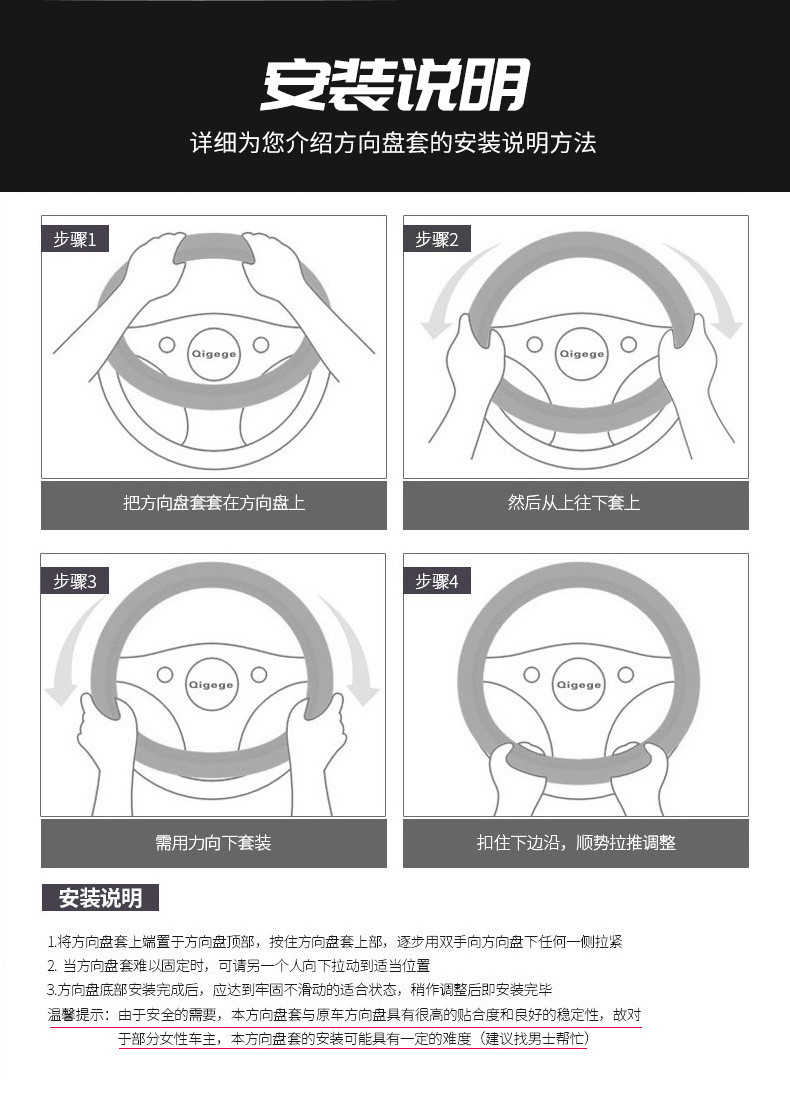 安装说明

详细为您介绍方向盘套的安装说明方法

步骤1

Qigege

把方向盘套套在方向盘上

步骤2

Qigege

然后从上往下套上

步骤3

Qigege

需用力向下套装

步骤4

Qigege

扣住下边沿，顺势拉推调整

安装说明

1.将方向盘套上端置于方向盘顶部，按住方向盘套上部，逐步用双手向方向盘下任何一侧拉紧
2. 当方向盘套难以固定时，可请另一个人向下拉动到适当位置
3.方向盘底部安装完成后，应达到牢固不滑动的适合状态，稍作调整后即安装完毕
温馨提示：由于安全的需要，本方向盘套与原车方向盘具有很高的贴合度和良好的稳定性，故对于部分女性车主，本方向盘套的安装可能具有一定的难度（建议找男士帮忙）