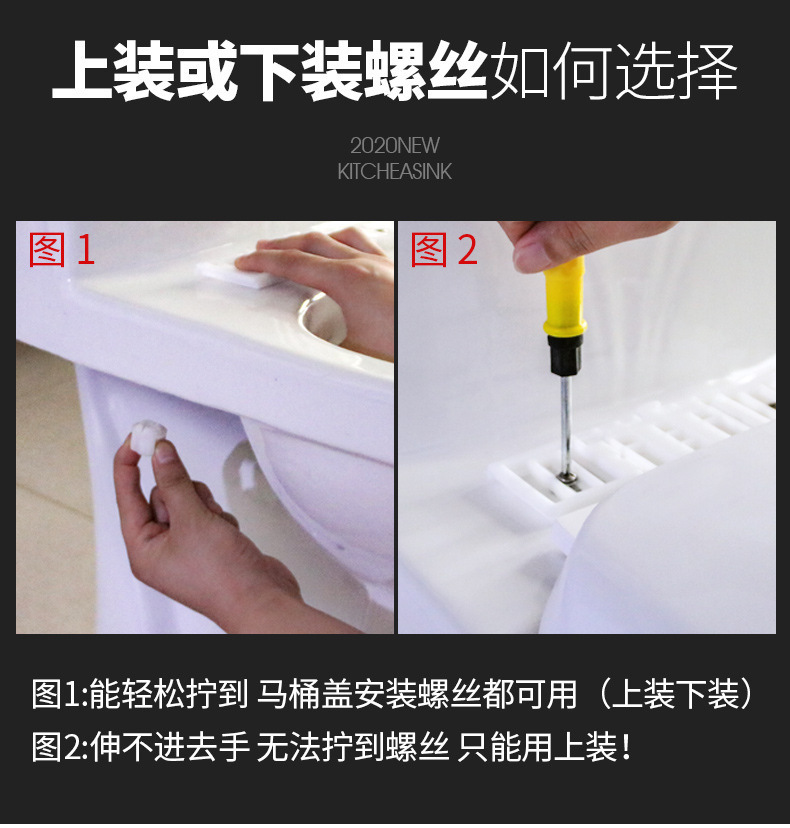 上装或下装螺丝如何选择

2020NEW
KITCHEASINK

图 1

图 2

图1:能轻松拧到 马桶盖安装螺丝都可用（上装下装）
图2:伸不进去手 无法拧到螺丝 只能用上装！