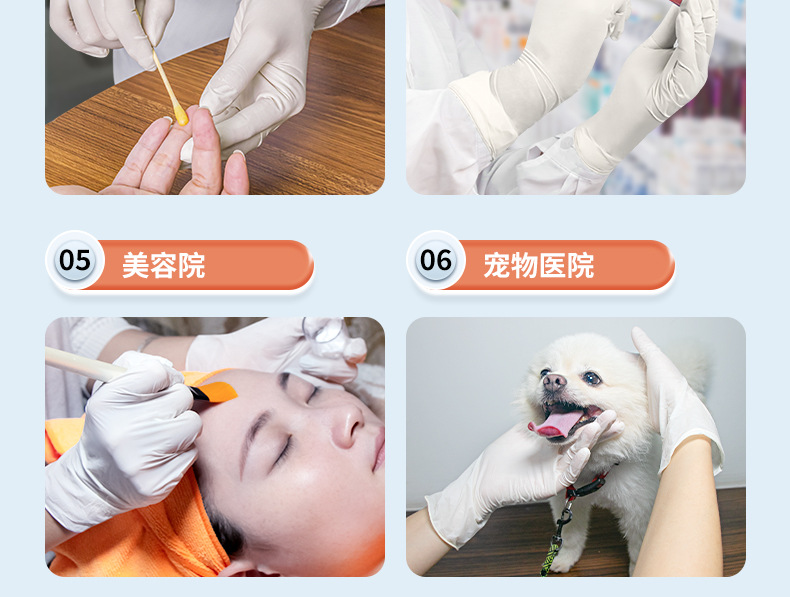 05 美容院

06 宠物医院