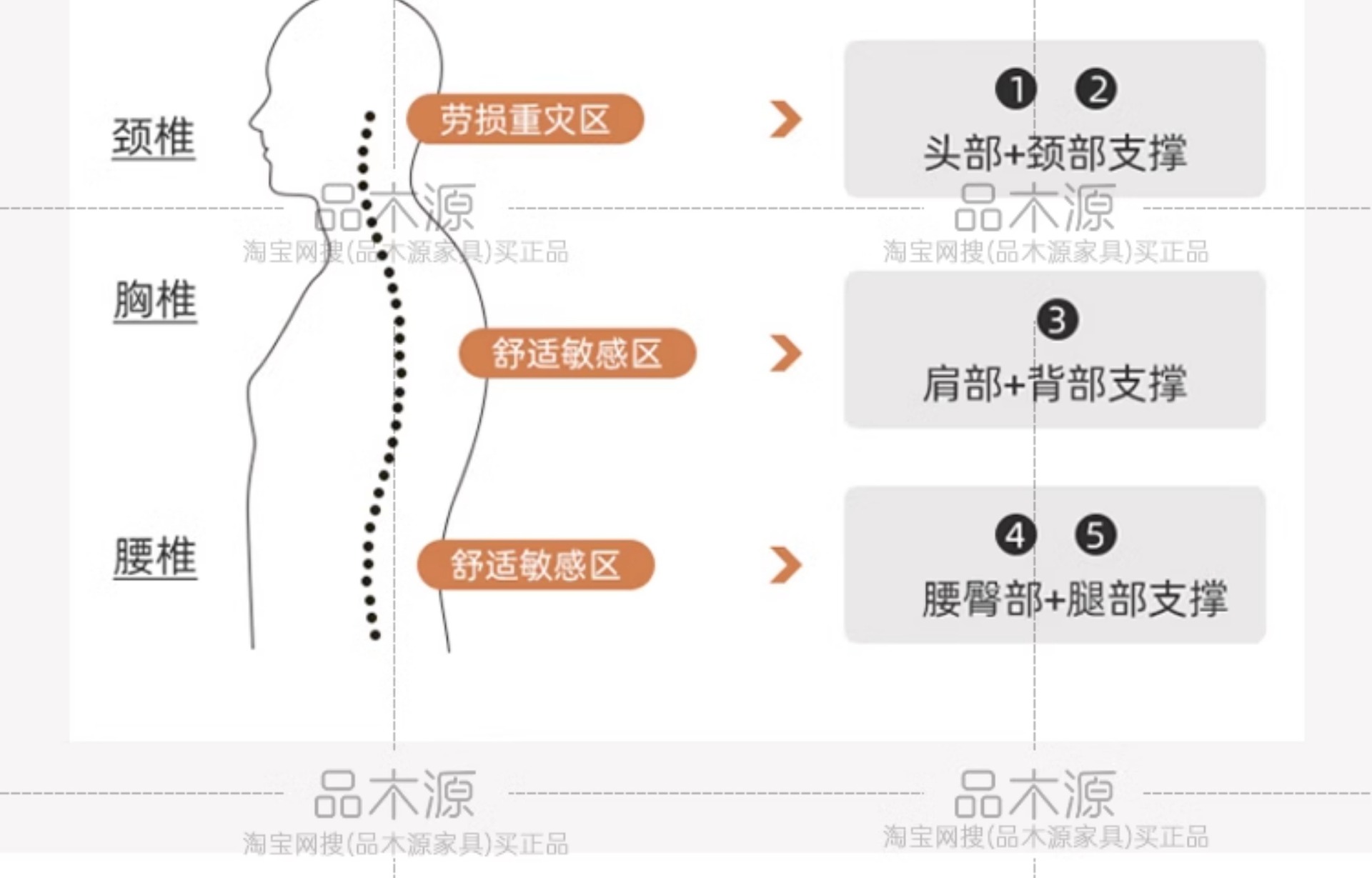 颈椎

劳损重灾区

❶ ❷
头部+颈部支撑

品木源
淘宝网搜(品木源家具)买正品

品木源
淘宝网搜(品木源家具)买正品

胸椎

舒适敏感区

❸
肩部+背部支撑

腰椎

舒适敏感区

❹ ❺
腰臀部+腿部支撑

品木源
淘宝网搜(品木源家具)买正品

品木源
淘宝网搜(品木源家具)买正品