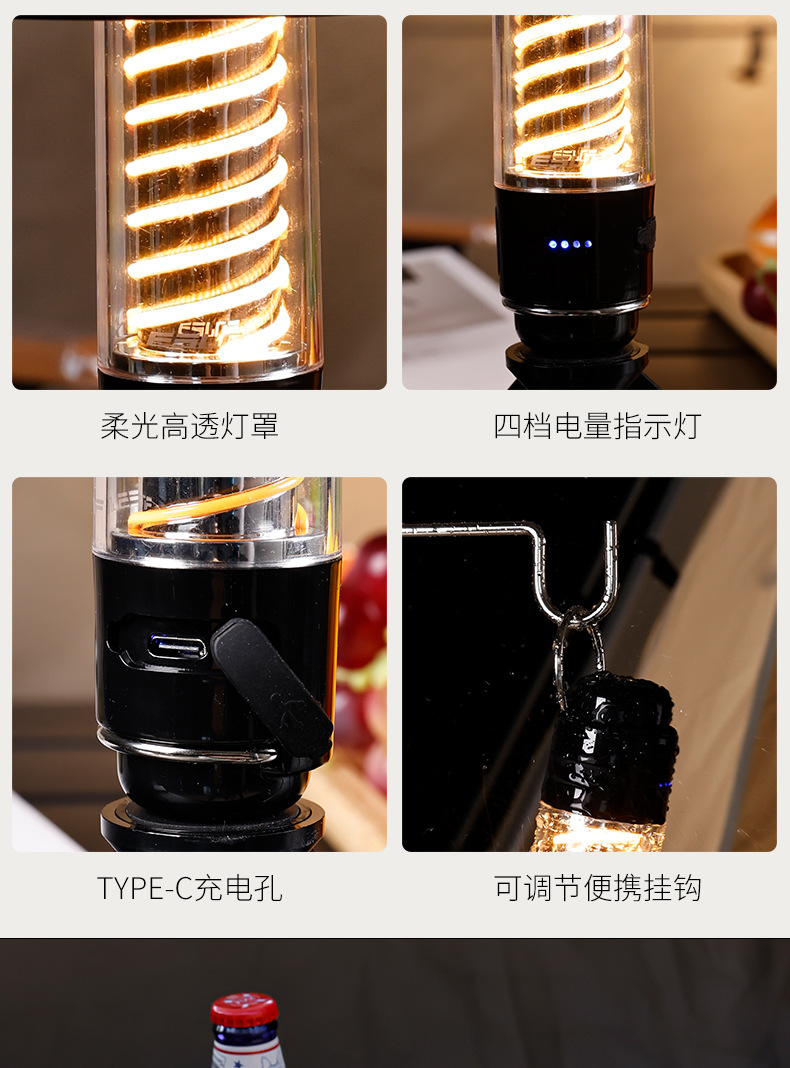 柔光高透灯罩

四档电量指示灯

TYPE-C充电孔

可调节便携挂钩