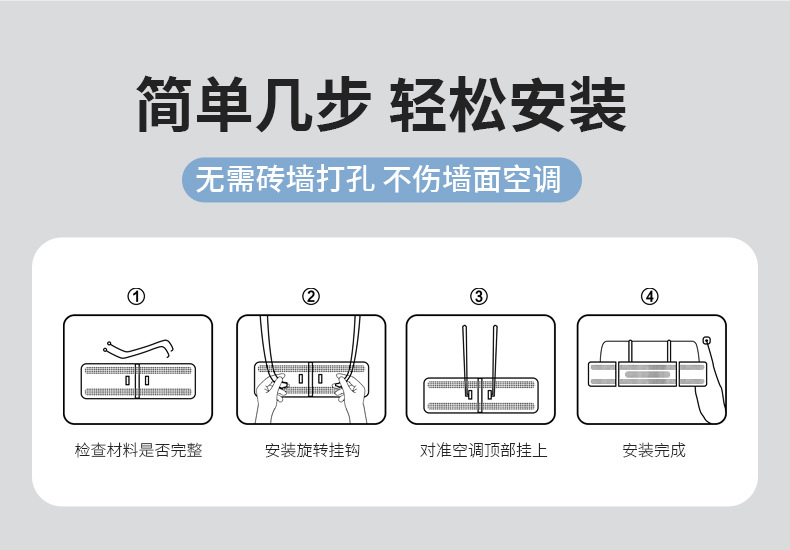 简单几步 轻松安装

无需砖墙打孔 不伤墙面空调

①
检查材料是否完整

②
安装旋转挂钩

③
对准空调顶部挂上

④
安装完成