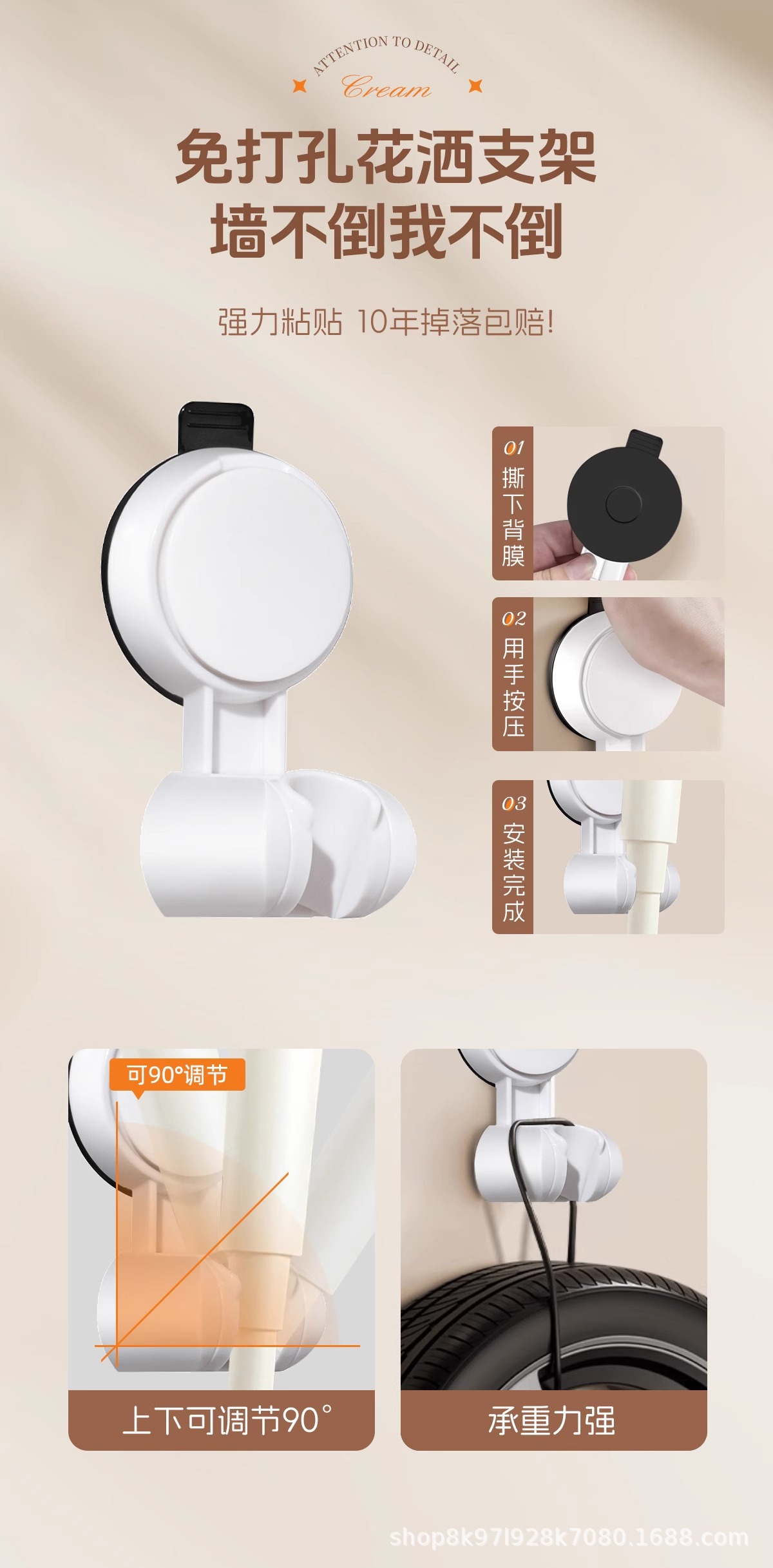 ATTENTION TO DETAIL
Cream

免打孔花洒支架
墙不倒我不倒

强力粘贴 10年掉落包赔!

01 撕下背膜

02 用手按压

03 安装完成

可90°调节

上下可调节90°

承重力强

shop8k97l928k7080.1688.com