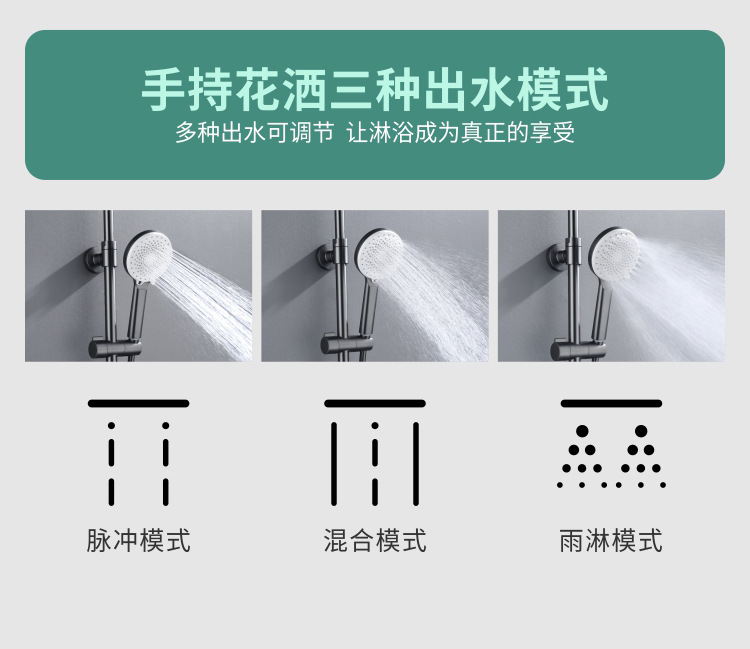 手持花洒三种出水模式

多种出水可调节 让淋浴成为真正的享受

脉冲模式

混合模式

雨淋模式