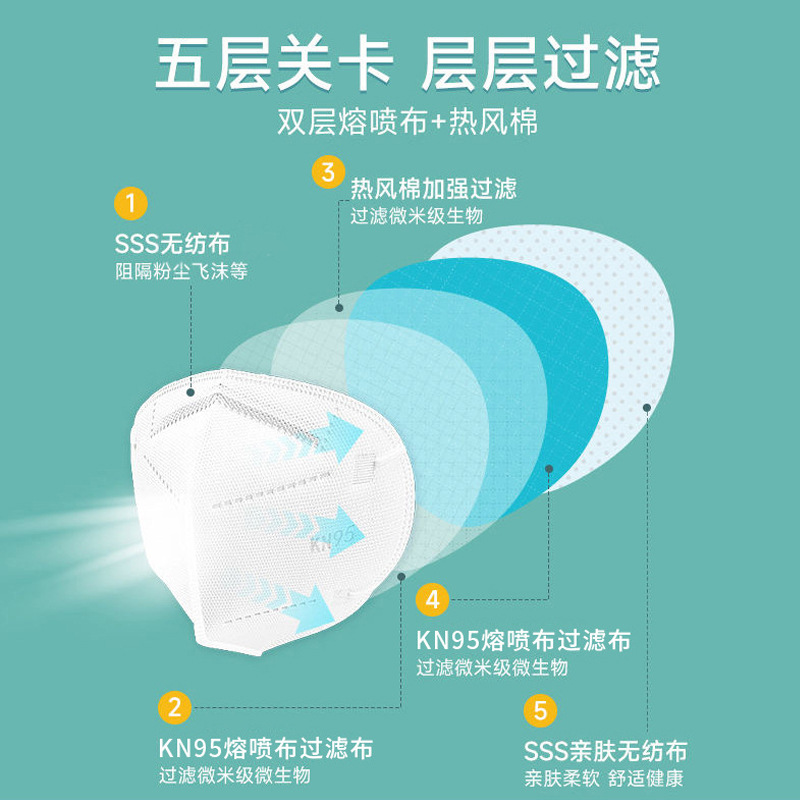 五层关卡 层层过滤

双层熔喷布+热风棉

1
SSS无纺布
阻隔粉尘飞沫等

3
热风棉加强过滤
过滤微米级生物

KN95

4
KN95熔喷布过滤布
过滤微米级微生物

2
KN95熔喷布过滤布
过滤微米级微生物

5
SSS亲肤无纺布
亲肤柔软 舒适健康