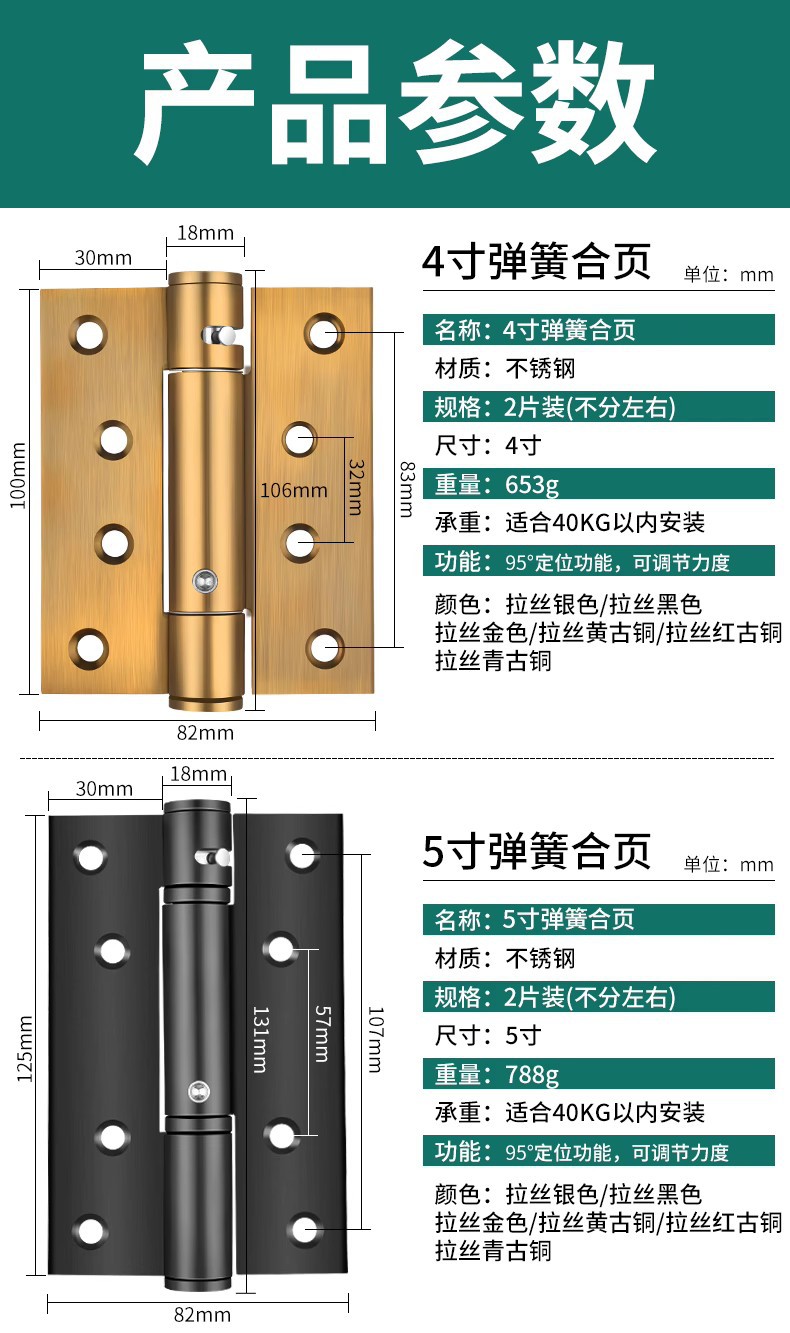 产品参数

18mm
30mm
100mm
106mm
32mm
83mm
82mm

4寸弹簧合页 单位：mm

名称：4寸弹簧合页
材质：不锈钢
规格：2片装(不分左右)
尺寸：4寸
重量：653g
承重：适合40KG以内安装
功能：95°定位功能，可调节力度
颜色：拉丝银色/拉丝黑色
拉丝金色/拉丝黄古铜/拉丝红古铜
拉丝青古铜

18mm
30mm
125mm
131mm
57mm
107mm
82mm

5寸弹簧合页 单位：mm

名称：5寸弹簧合页
材质：不锈钢
规格：2片装(不分左右)
尺寸：5寸
重量：788g
承重：适合40KG以内安装
功能：95°定位功能，可调节力度
颜色：拉丝银色/拉丝黑色
拉丝金色/拉丝黄古铜/拉丝红古铜
拉丝青古铜