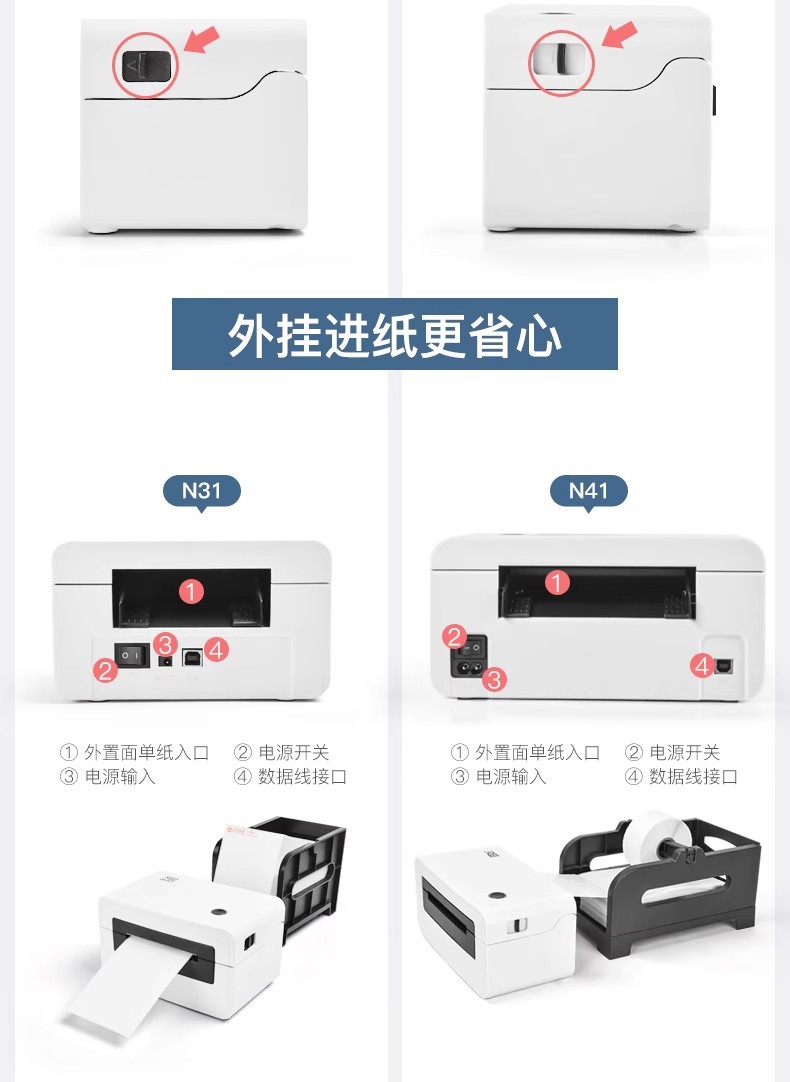 外挂进纸更省心

N31

1
2
3
4

① 外置面单纸入口 ② 电源开关
③ 电源输入 ④ 数据线接口

N41

1
2
3
4

① 外置面单纸入口 ② 电源开关
③ 电源输入 ④ 数据线接口