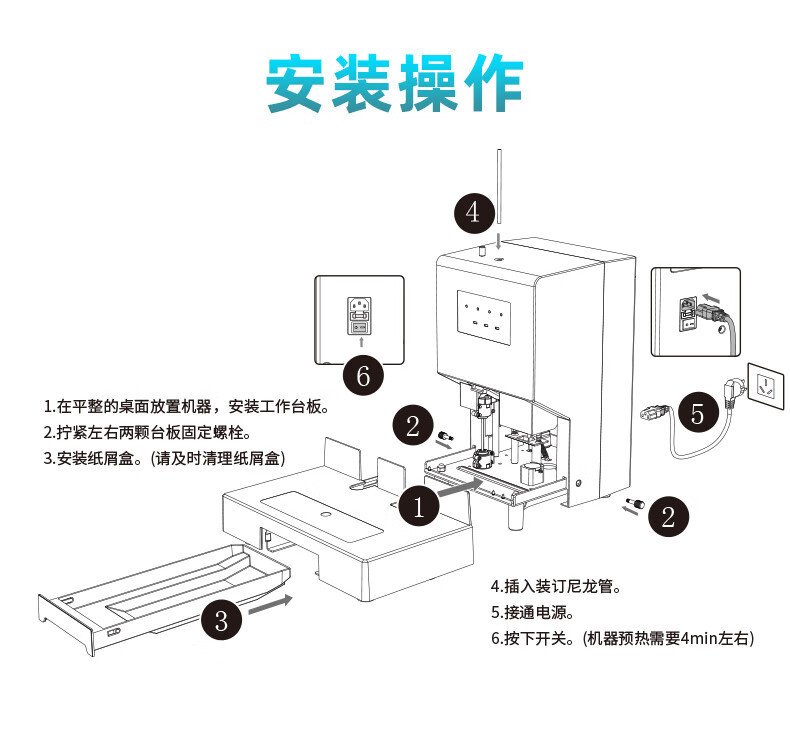 安装操作

4

6

1.在平整的桌面放置机器，安装工作台板。
2.拧紧左右两颗台板固定螺栓。
3.安装纸屑盒。(请及时清理纸屑盒)

2

5

1

2

3

4.插入装订尼龙管。
5.接通电源。
6.按下开关。(机器预热需要4min左右)