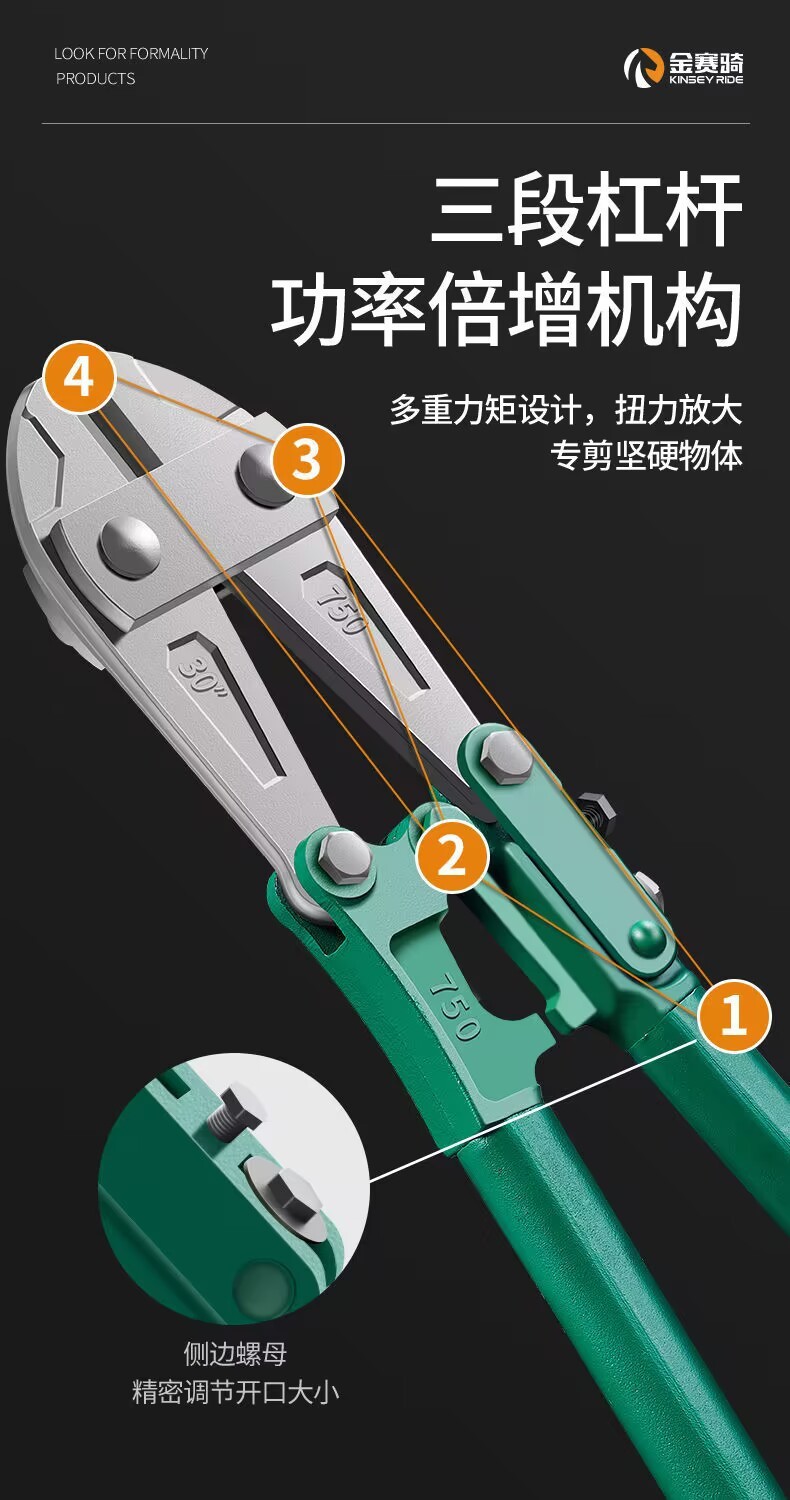 LOOK FOR FORMALITY PRODUCTS

金赛骑 KINSEY RIDE

三段杠杆
功率倍增机构

多重力矩设计，扭力放大
专剪坚硬物体

4

3

750

30"

2

750

1

侧边螺母
精密调节开口大小