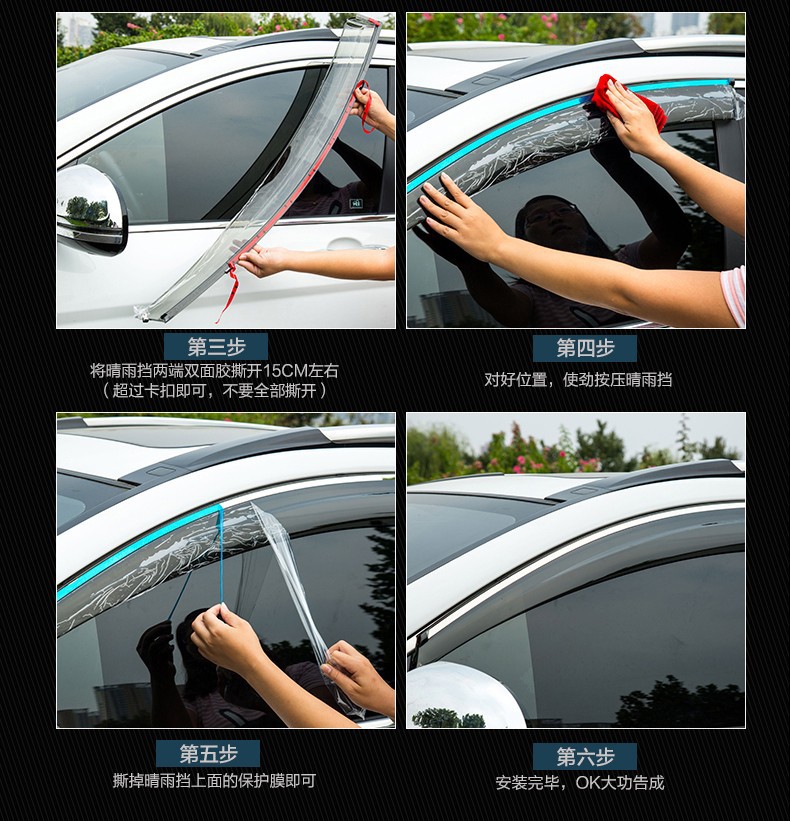 第三步

将晴雨挡两端双面胶撕开15CM左右
（超过卡扣即可，不要全部撕开）

第四步

对好位置，使劲按压晴雨挡

第五步

撕掉晴雨挡上面的保护膜即可

第六步

安装完毕，OK大功告成