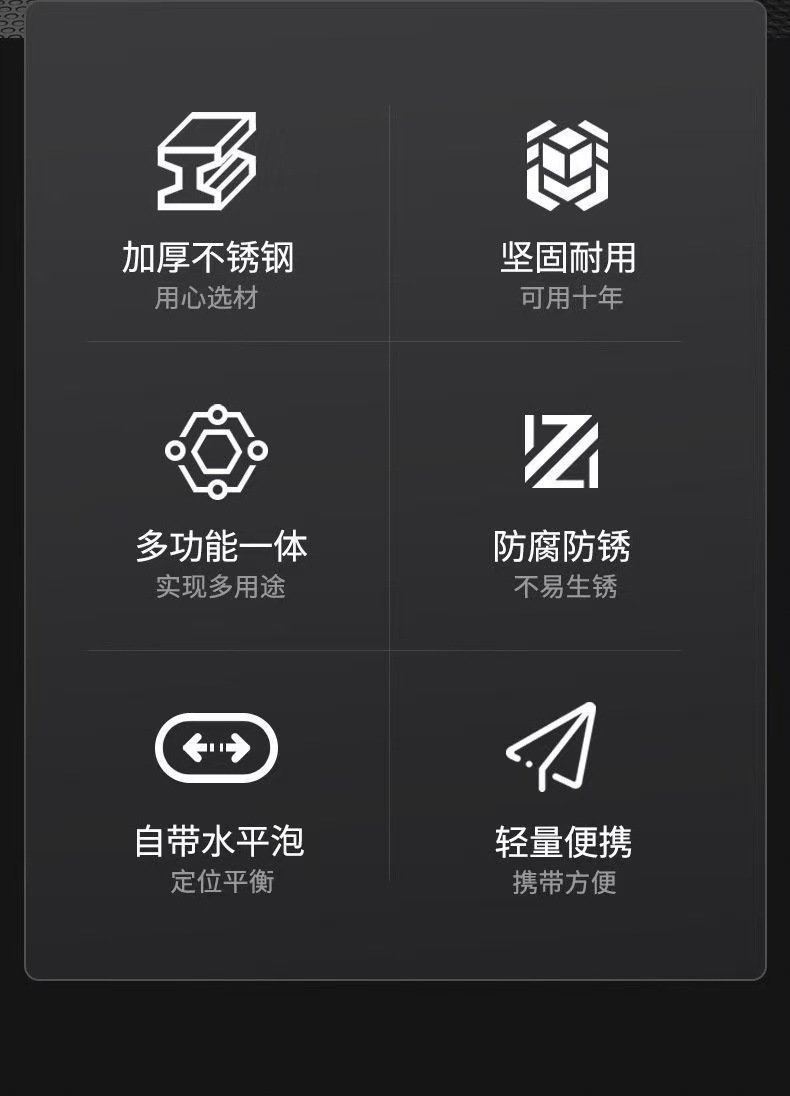 加厚不锈钢
用心选材

坚固耐用
可用十年

多功能一体
实现多用途

防腐防锈
不易生锈

自带水平泡
定位平衡

轻量便携
携带方便