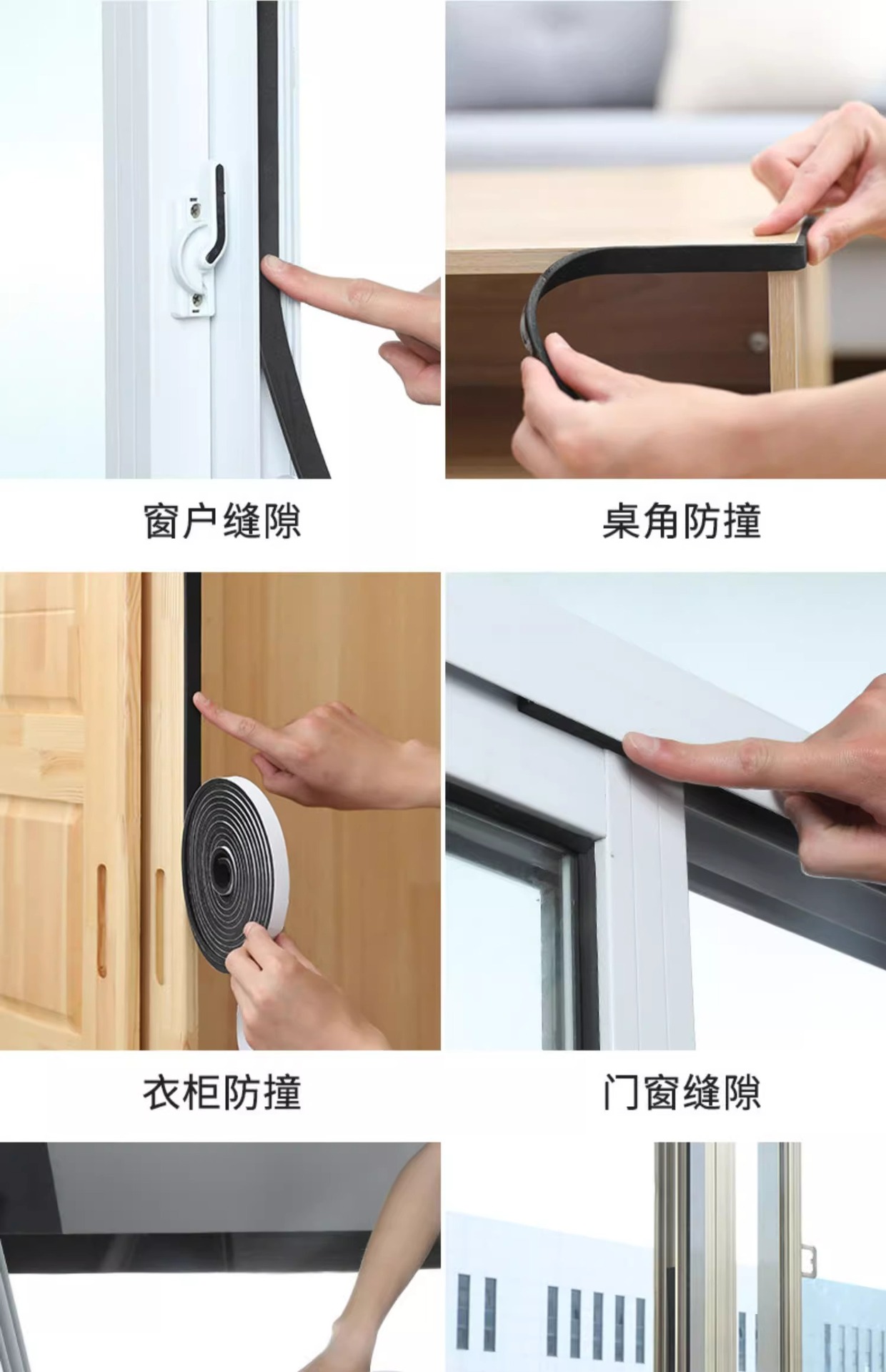 窗户缝隙

桌角防撞

衣柜防撞

门窗缝隙