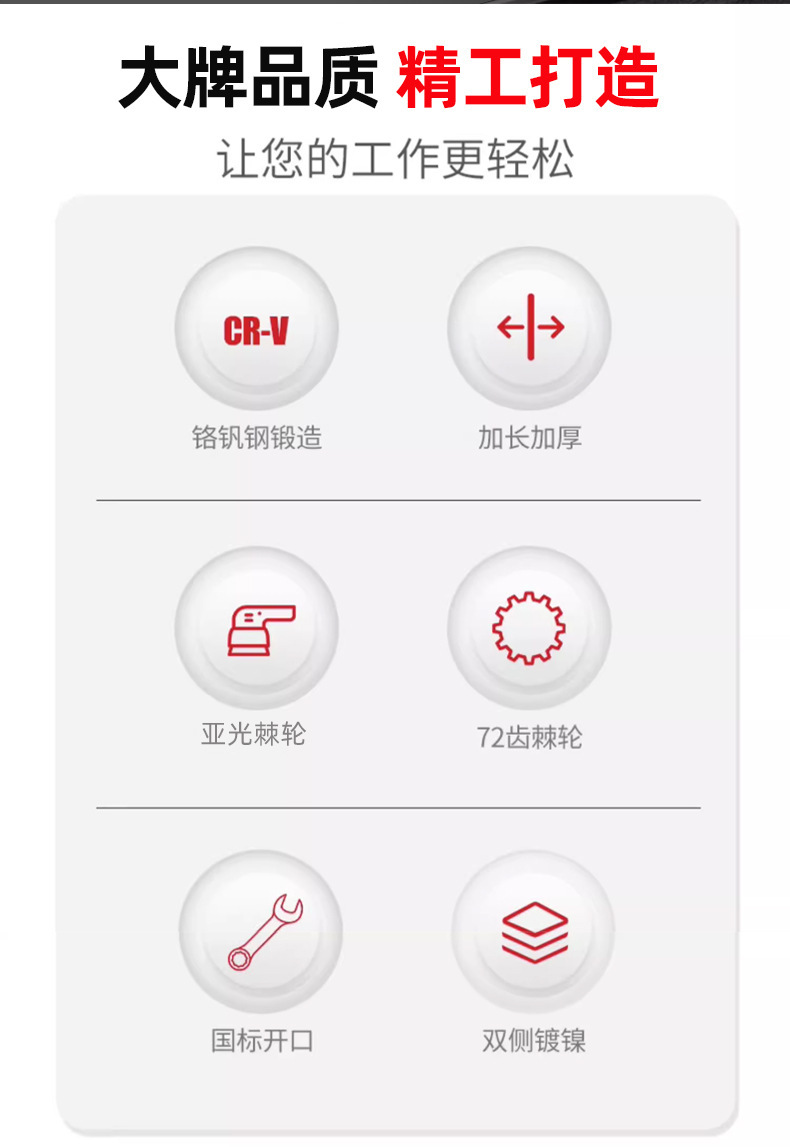 大牌品质 精工打造

让您的工作更轻松

CR-V

铬钒钢锻造

加长加厚

亚光棘轮

72齿棘轮

国标开口

双侧镀镍