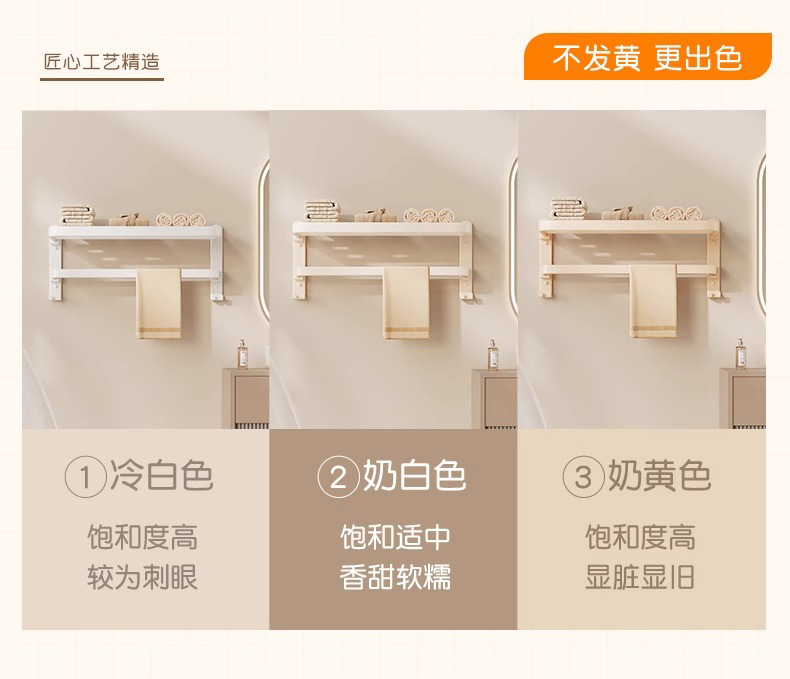 匠心工艺精造

不发黄 更出色

①冷白色

饱和度高
较为刺眼

②奶白色

饱和适中
香甜软糯

③奶黄色

饱和度高
显脏显旧