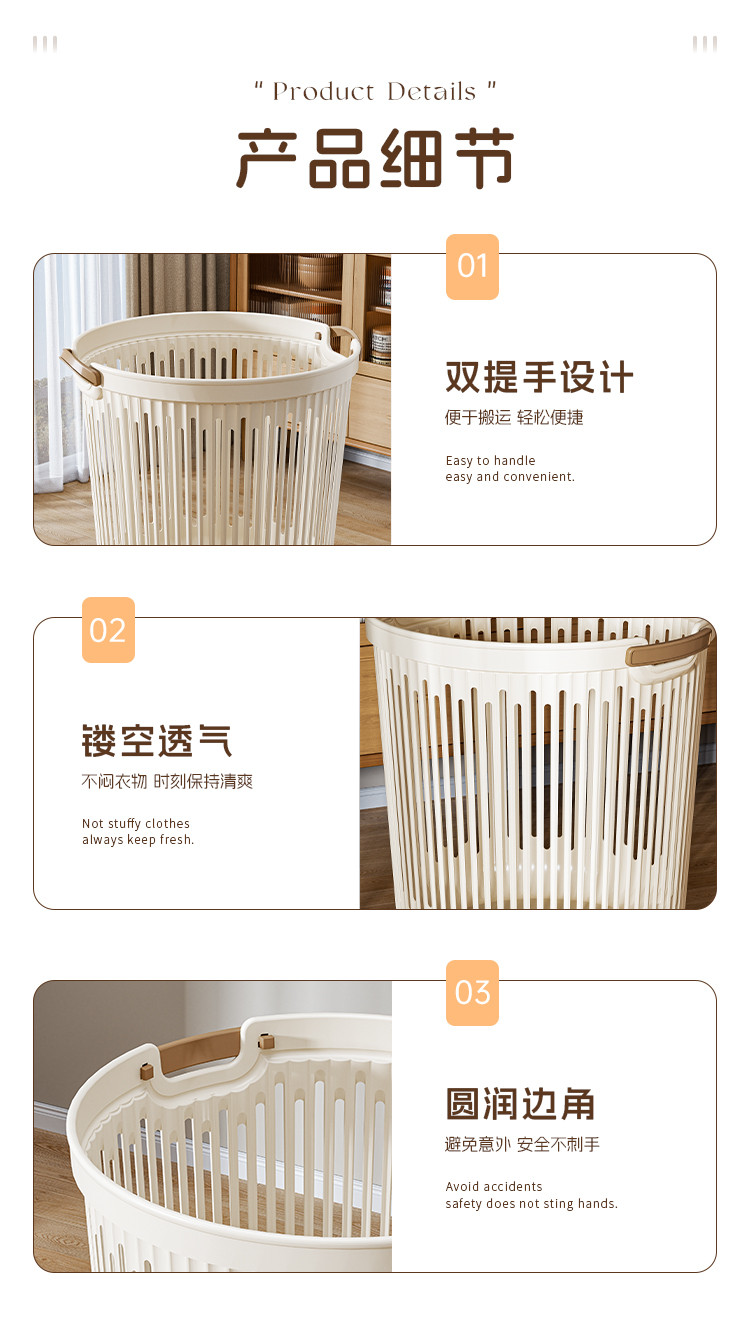 " Product Details "

产品细节

01

双提手设计

便于搬运 轻松便捷

Easy to handle
easy and convenient.

02

镂空透气

不闷衣物 时刻保持清爽

Not stuffy clothes
always keep fresh.

03

圆润边角

避免意外 安全不刺手

Avoid accidents
safety does not sting hands.