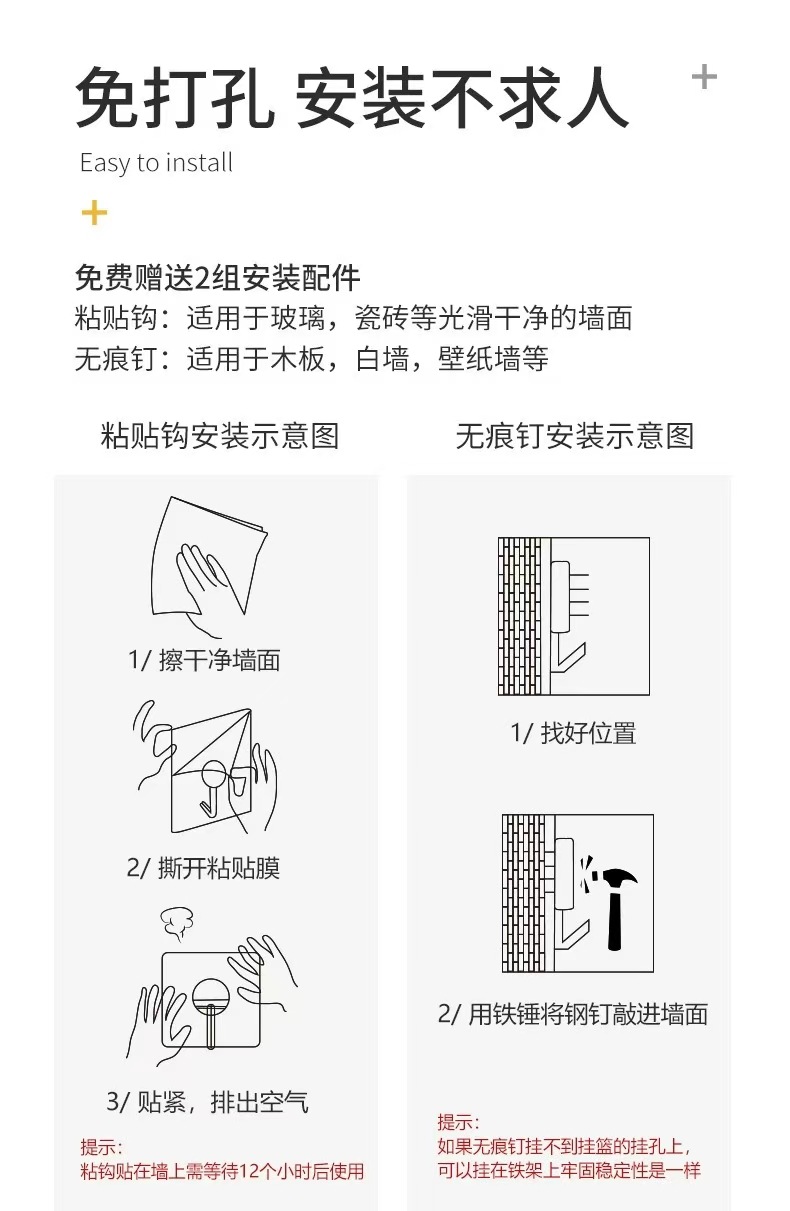 免打孔 安装不求人

Easy to install

免费赠送2组安装配件
粘贴钩：适用于玻璃，瓷砖等光滑干净的墙面
无痕钉：适用于木板，白墙，壁纸墙等

粘贴钩安装示意图

1/ 擦干净墙面

2/ 撕开粘贴膜

3/ 贴紧，排出空气

提示：
粘钩贴在墙上需等待12个小时后使用

无痕钉安装示意图

1/ 找好位置

2/ 用铁锤将钢钉敲进墙面

提示：
如果无痕钉挂不到挂篮的挂孔上，
可以挂在铁架上牢固稳定性是一样