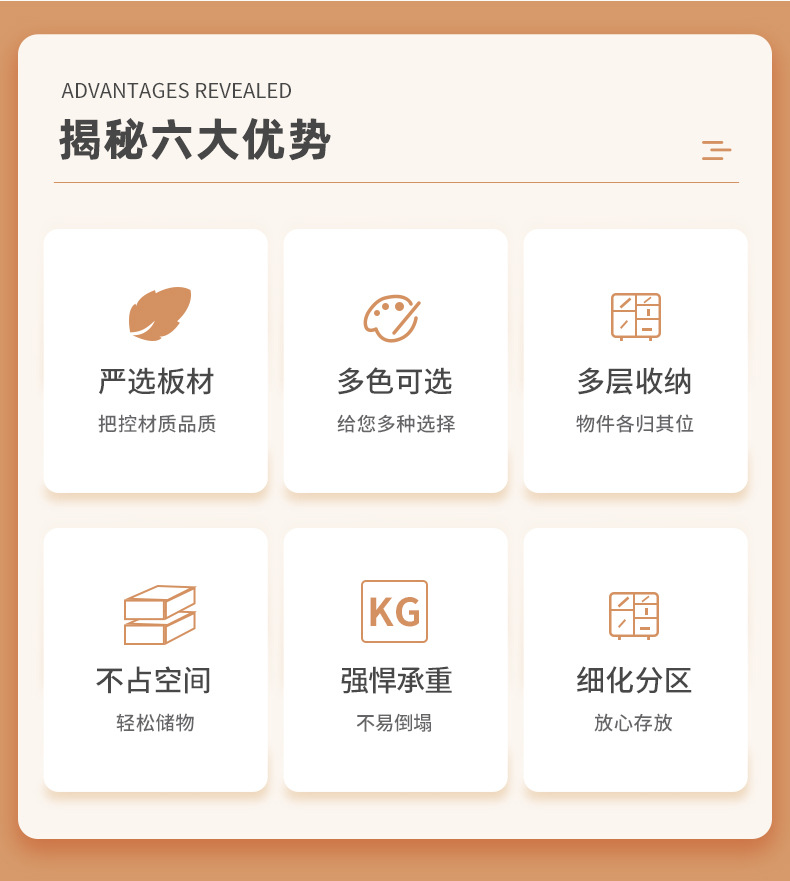 ADVANTAGES REVEALED
揭秘六大优势

严选板材
把控材质品质

多色可选
给您多种选择

多层收纳
物件各归其位

不占空间
轻松储物

KG
强悍承重
不易倒塌

细化分区
放心存放