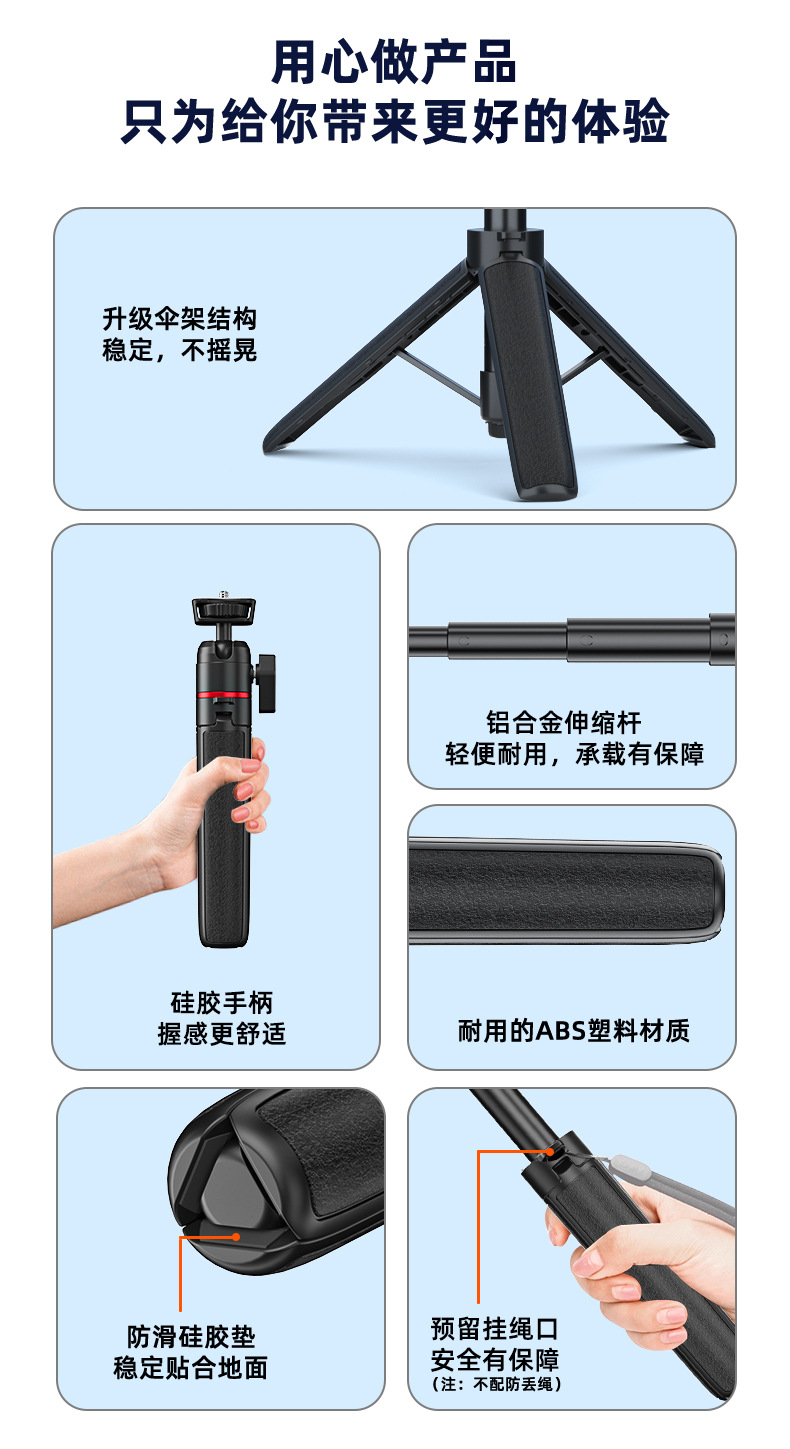 用心做产品
只为给你带来更好的体验

升级伞架结构
稳定，不摇晃

硅胶手柄
握感更舒适

铝合金伸缩杆
轻便耐用，承载有保障

耐用的ABS塑料材质

防滑硅胶垫
稳定贴合地面

预留挂绳口
安全有保障
（注：不配防丢绳）