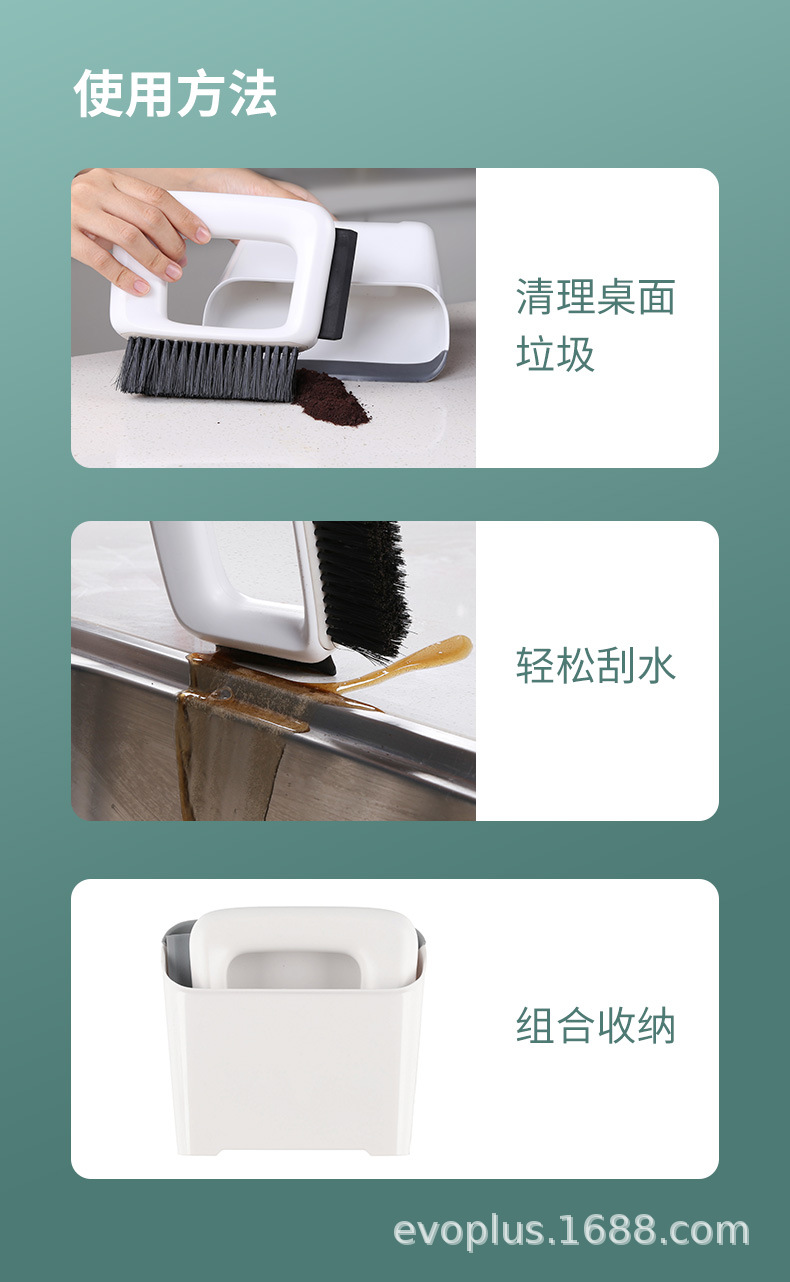 使用方法

清理桌面垃圾

轻松刮水

组合收纳

evoplus.1688.com