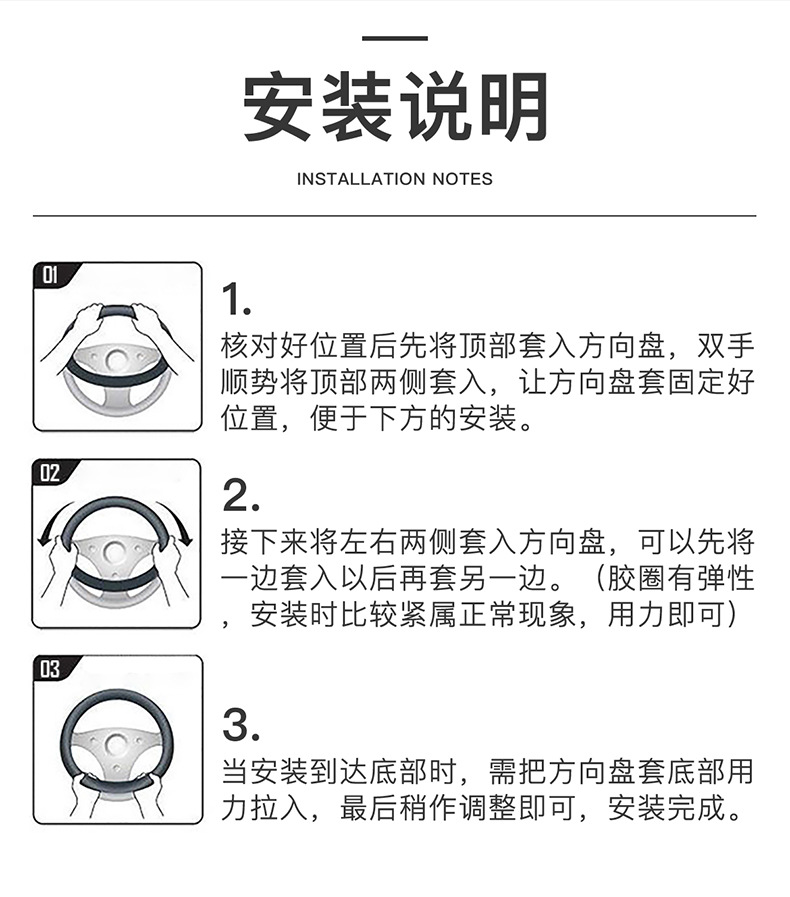 安装说明

INSTALLATION NOTES

01

1.
核对好位置后先将顶部套入方向盘，双手顺势将顶部两侧套入，让方向盘套固定好位置，便于下方的安装。

02

2.
接下来将左右两侧套入方向盘，可以先将一边套入以后再套另一边。（胶圈有弹性，安装时比较紧属正常现象，用力即可）

03

3.
当安装到达底部时，需把方向盘套底部用力拉入，最后稍作调整即可，安装完成。