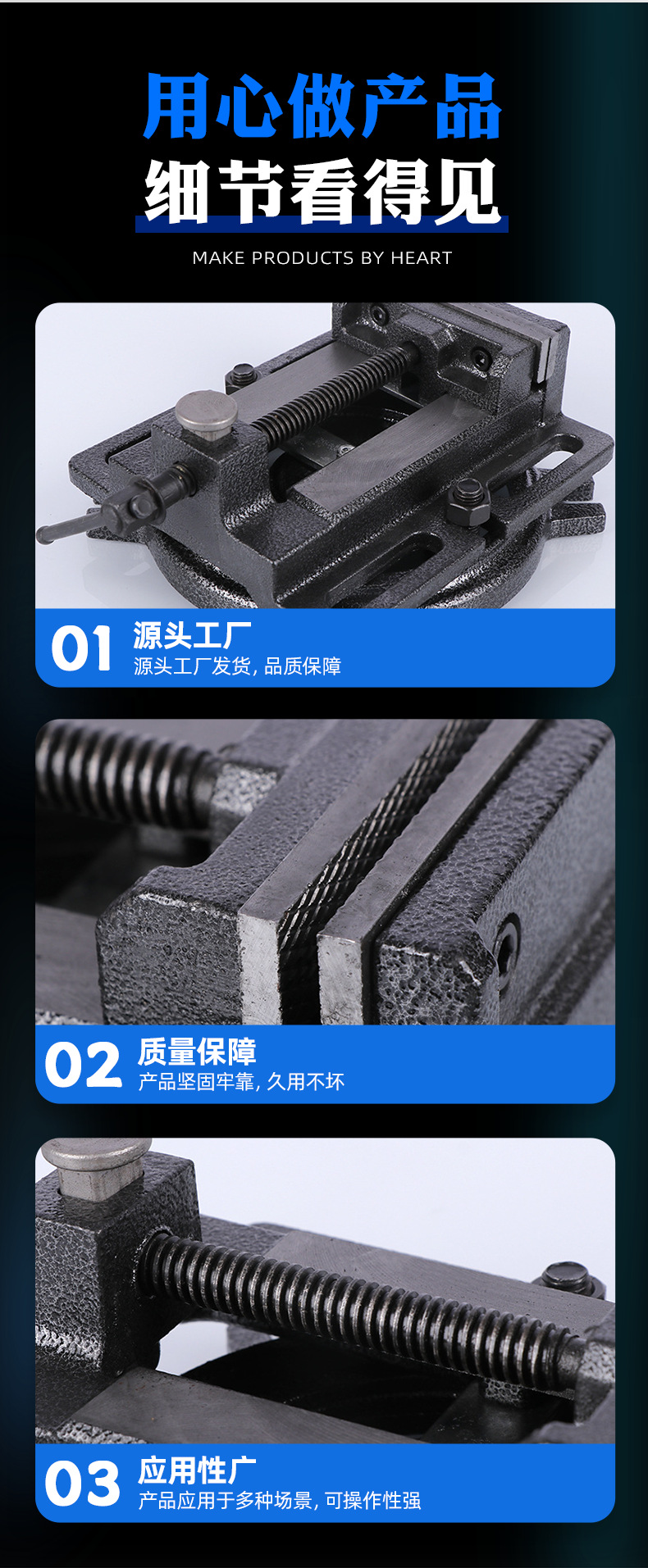 用心做产品
细节看得见
MAKE PRODUCTS BY HEART

01 源头工厂
源头工厂发货, 品质保障

02 质量保障
产品坚固牢靠, 久用不坏

03 应用性广
产品应用于多种场景, 可操作性强