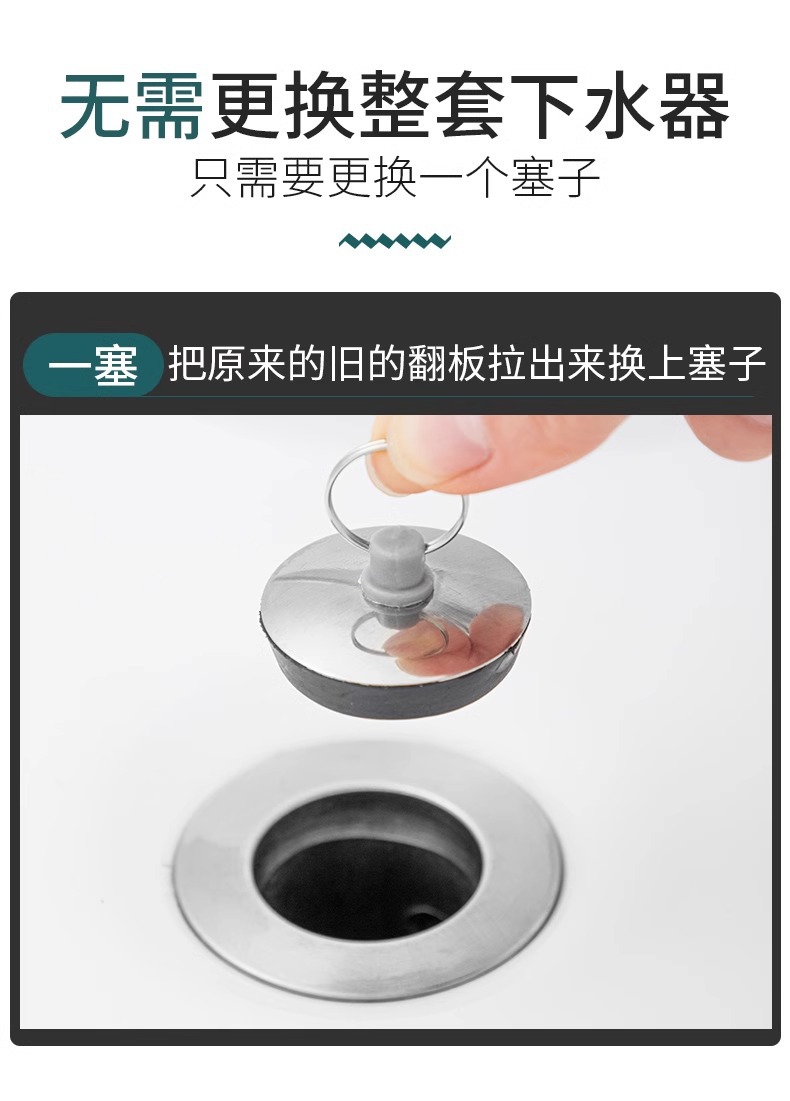 无需更换整套下水器
只需要更换一个塞子

一塞 把原来的旧的翻板拉出来换上塞子