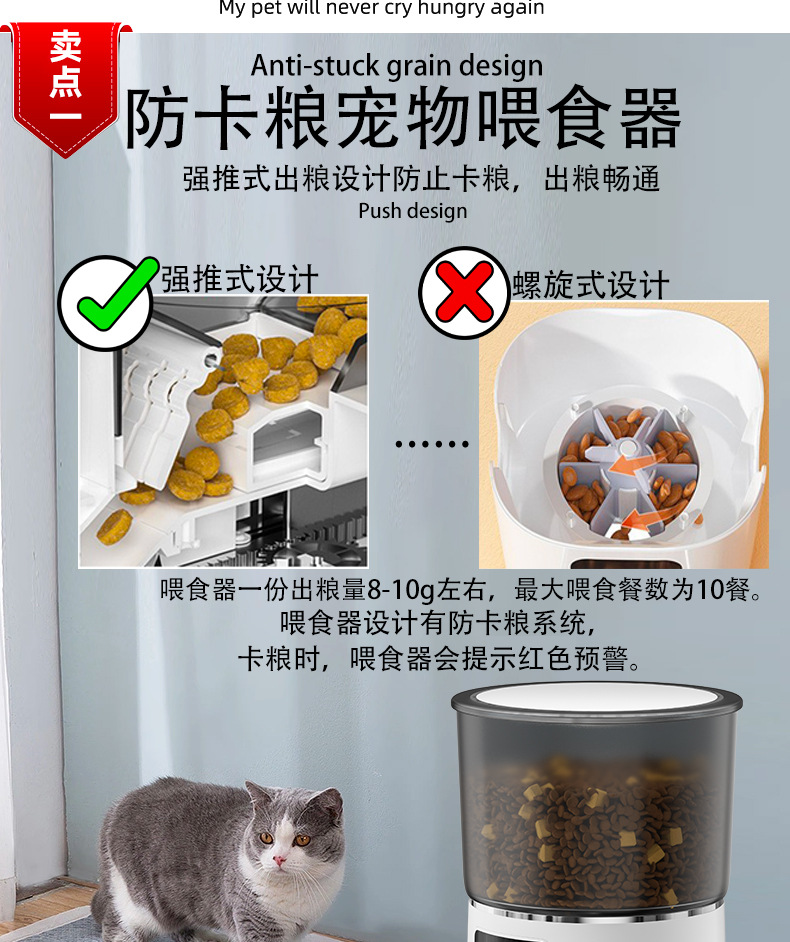 My pet will never cry hungry again

卖点一

Anti-stuck grain design

防卡粮宠物喂食器

强推式出粮设计防止卡粮，出粮畅通

Push design

强推式设计

螺旋式设计

……

喂食器一份出粮量8-10g左右，最大喂食餐数为10餐。

喂食器设计有防卡粮系统，

卡粮时，喂食器会提示红色预警。