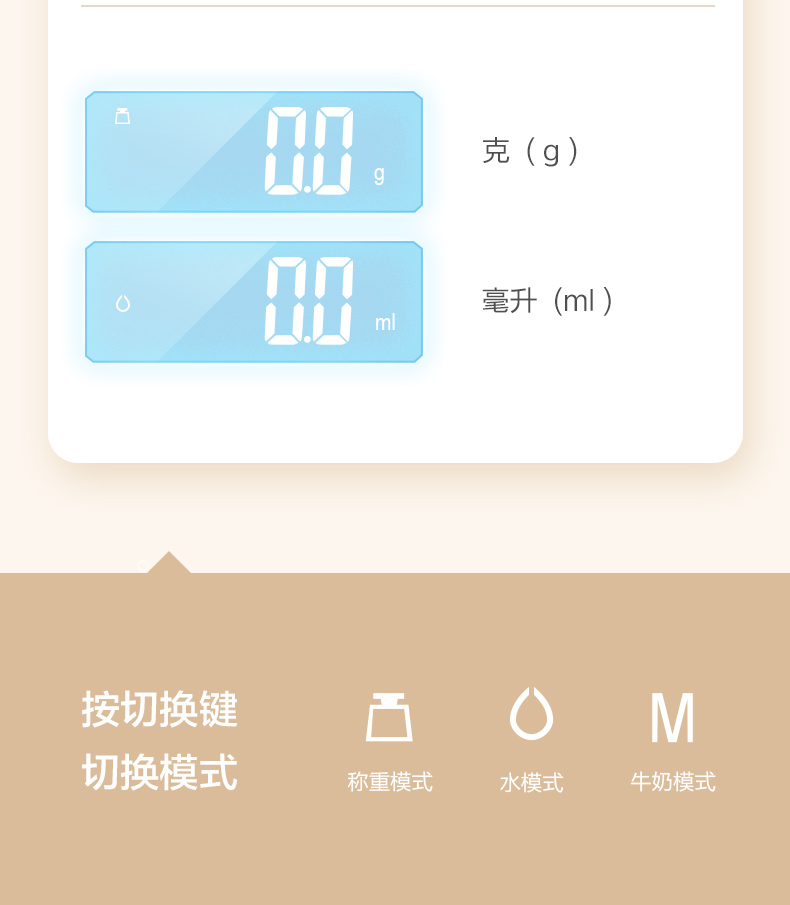 0.0 g

克（g）

0.0 ml

毫升（ml）

按切换键
切换模式

称重模式

水模式

M
牛奶模式