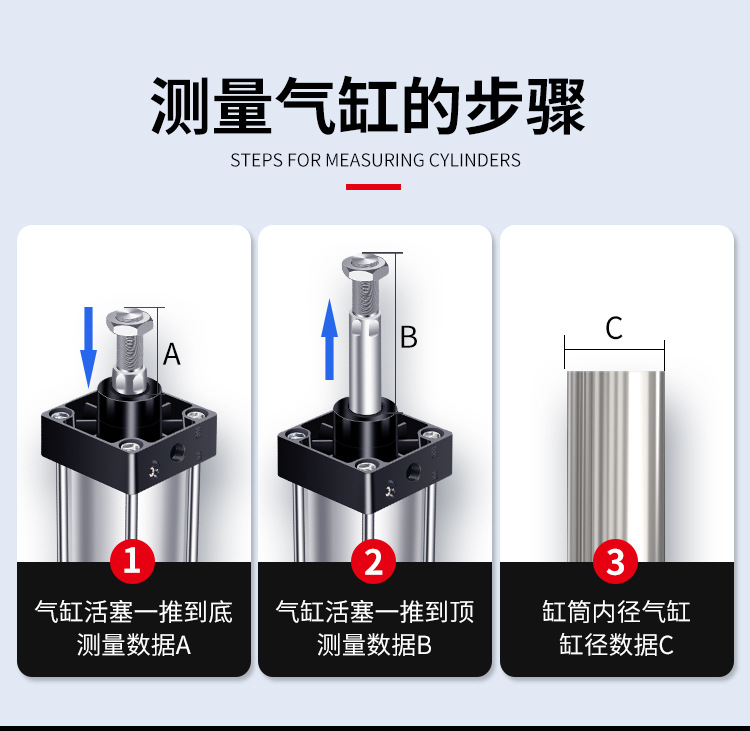 测量气缸的步骤

STEPS FOR MEASURING CYLINDERS

A

1

气缸活塞一推到底
测量数据A

B

2

气缸活塞一推到顶
测量数据B

C

3

缸筒内径气缸
缸径数据C