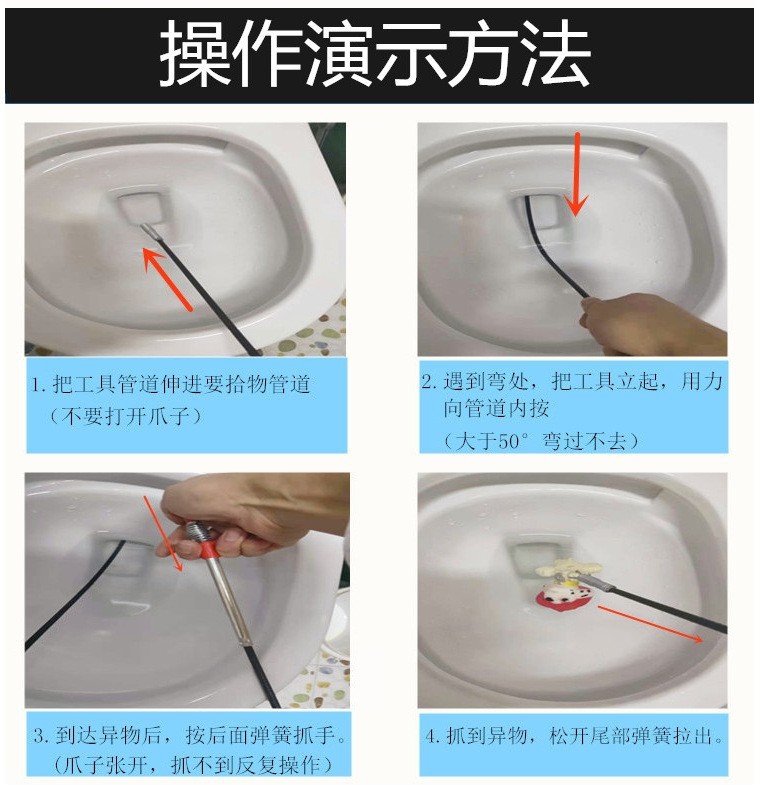 操作演示方法

1. 把工具管道伸进要拾物管道
（不要打开爪子）

2. 遇到弯处，把工具立起，用力向管道内按
（大于50° 弯过不去）

3. 到达异物后，按后面弹簧抓手。
（爪子张开，抓不到反复操作）

4. 抓到异物，松开尾部弹簧拉出。