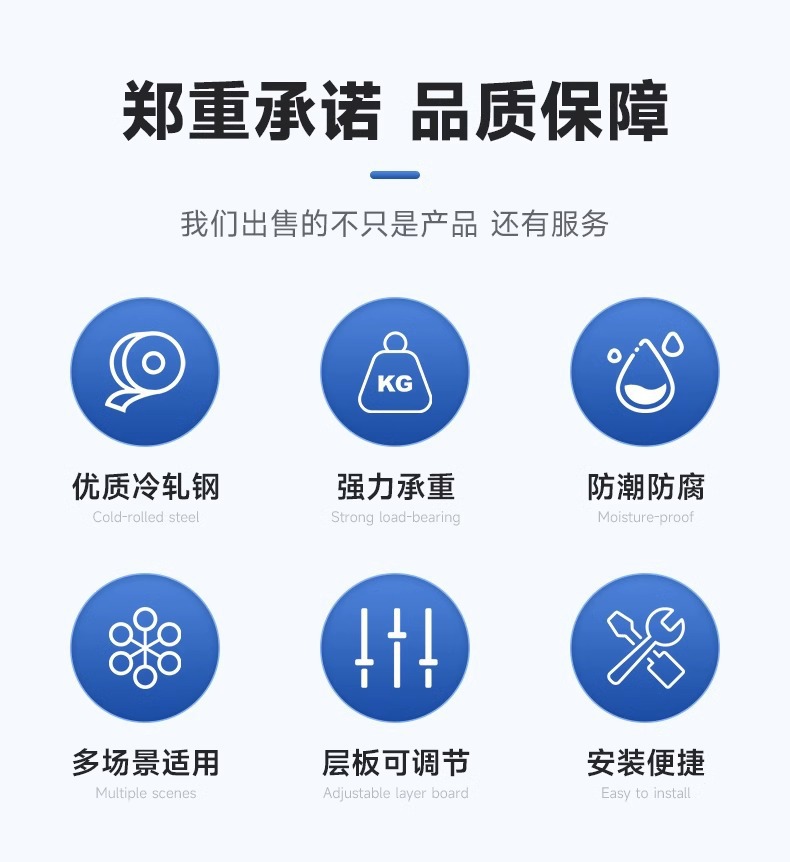 郑重承诺 品质保障

我们出售的不只是产品 还有服务

KG

优质冷轧钢
Cold-rolled steel

强力承重
Strong load-bearing

防潮防腐
Moisture-proof

多场景适用
Multiple scenes

层板可调节
Adjustable layer board

安装便捷
Easy to install