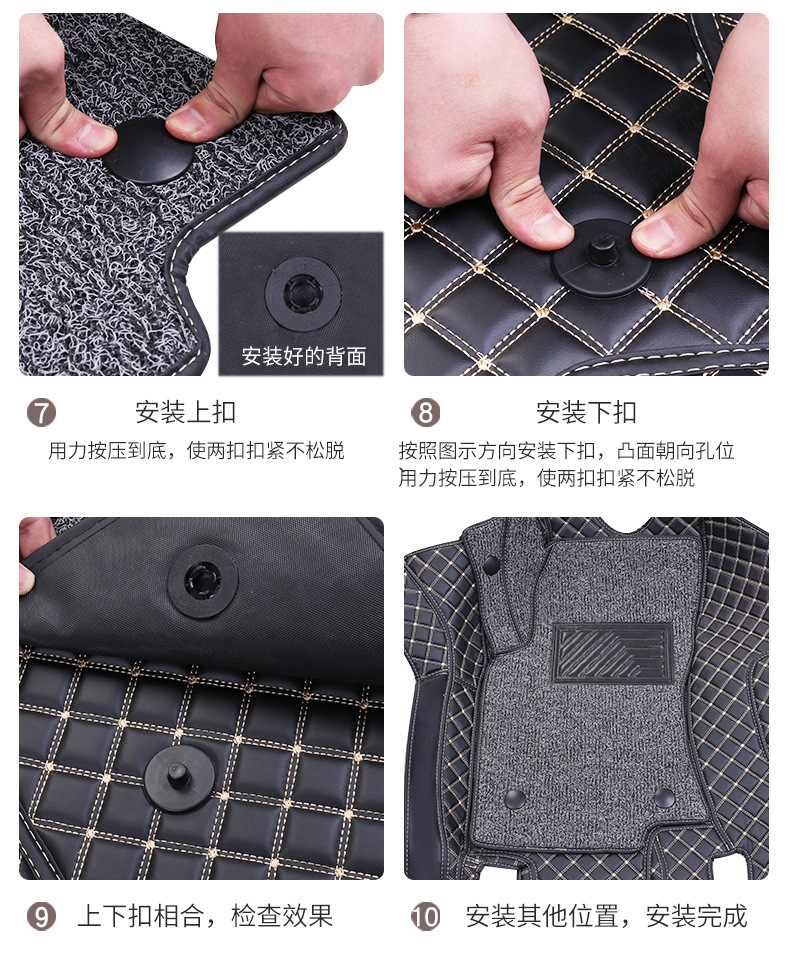 安装好的背面

7 安装上扣

用力按压到底，使两扣扣紧不松脱

8 安装下扣

按照图示方向安装下扣，凸面朝向孔位
用力按压到底，使两扣扣紧不松脱

9 上下扣相合，检查效果

10 安装其他位置，安装完成